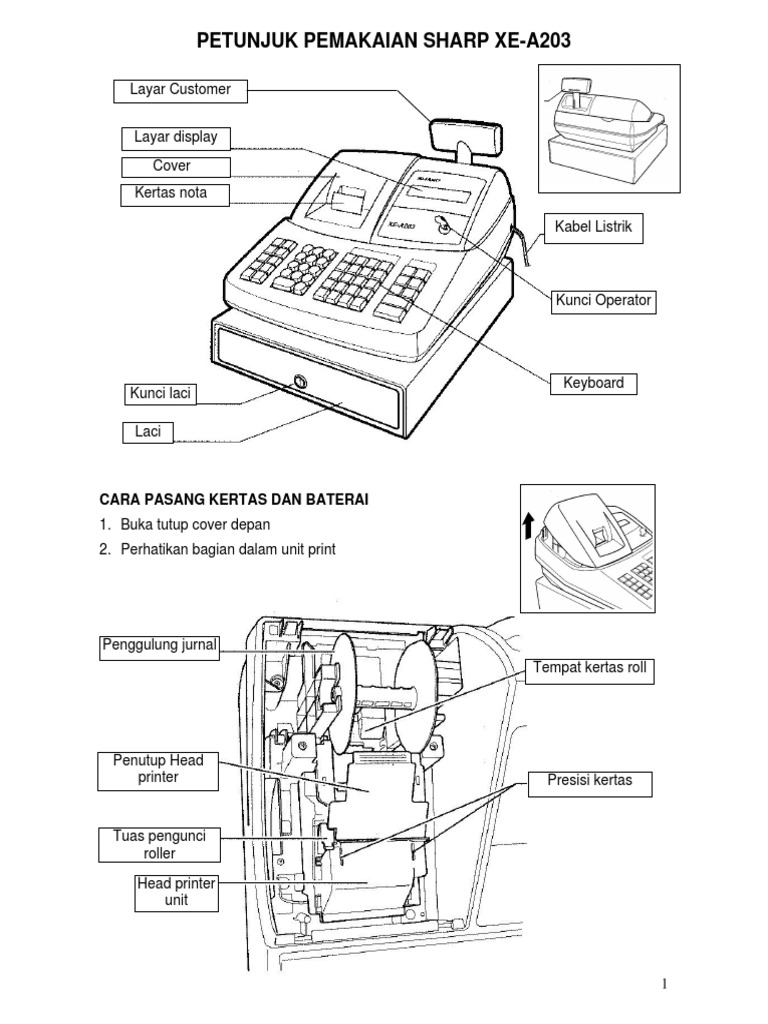 PETUNJUK PEMAKAIAN SHARP XE-A203

Layar Customer

Layar display

Cover

Kertas nota

Kabel Listrik

Kunci Operator

Keyboard

Kunci laci

Laci

SHARP

XE-A203

CARA PASANG KERTAS DAN BATERAI

1. Buka tutup cover depan

2. Perhatikan bagian dalam unit print

Penggulung jurnal

Tempat kertas roll

Penutup Head printer

Presisi kertas

Tuas pengunci roller

Head printer unit

1