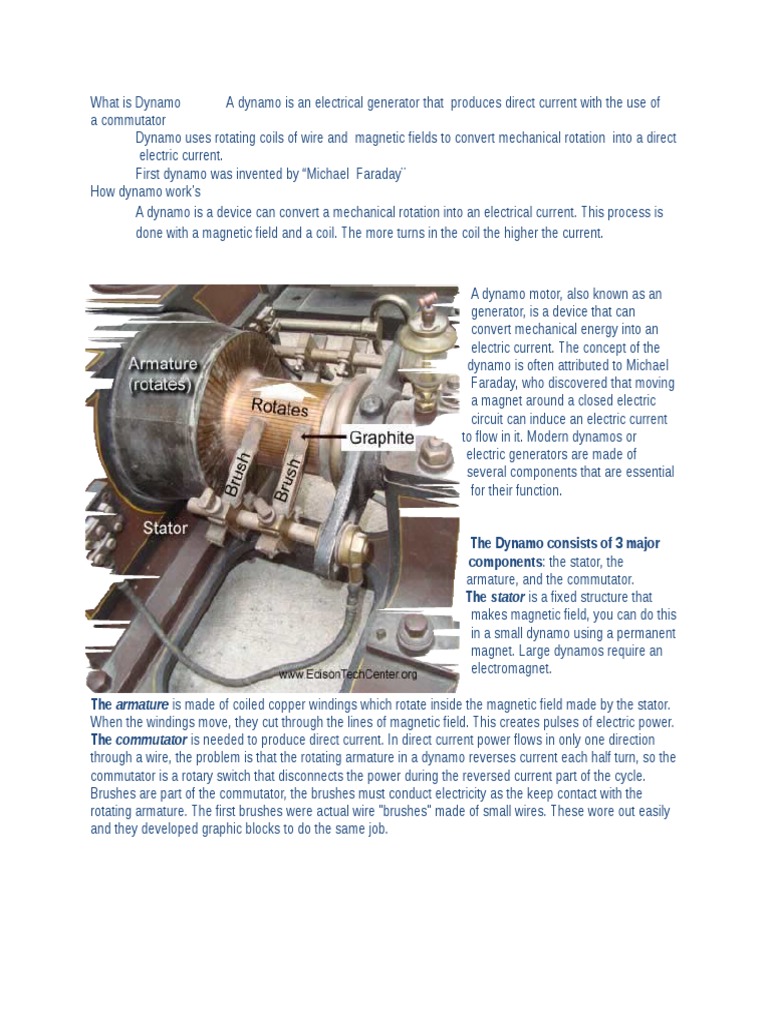 What is Dynamo A dynamo is an electrical generator that produces direct current with the use of a commutator

Dynamo uses rotating coils of wire and magnetic fields to convert mechanical rotation into a direct electric current.

First dynamo was invented by "Michael Faraday¨

How dynamo work's

A dynamo is a device can convert a mechanical rotation into an electrical current. This process is done with a magnetic field and a coil. The more turns in the coil the higher the current.

Armature (rotates)

Rotates

Graphite

Brush

Brush

Stator

www.EdisonTechCenter.org

A dynamo motor, also known as an generator, is a device that can convert mechanical energy into an electric current. The concept of the dynamo is often attributed to Michael Faraday, who discovered that moving a magnet around a closed electric circuit can induce an electric current to flow in it. Modern dynamos or electric generators are made of several components that are essential for their function.

The Dynamo consists of 3 major components: the stator, the armature, and the commutator.

The stator is a fixed structure that makes magnetic field, you can do this in a small dynamo using a permanent magnet. Large dynamos require an electromagnet.

The armature is made of coiled copper windings which rotate inside the magnetic field made by the stator. When the windings move, they cut through the lines of magnetic field. This creates pulses of electric power.

The commutator is needed to produce direct current. In direct current power flows in only one direction through a wire, the problem is that the rotating armature in a dynamo reverses current each half turn, so the commutator is a rotary switch that disconnects the power during the reversed current part of the cycle. Brushes are part of the commutator, the brushes must conduct electricity as the keep contact with the rotating armature. The first brushes were actual wire "brushes" made of small wires. These wore out easily and they developed graphic blocks to do the same job.