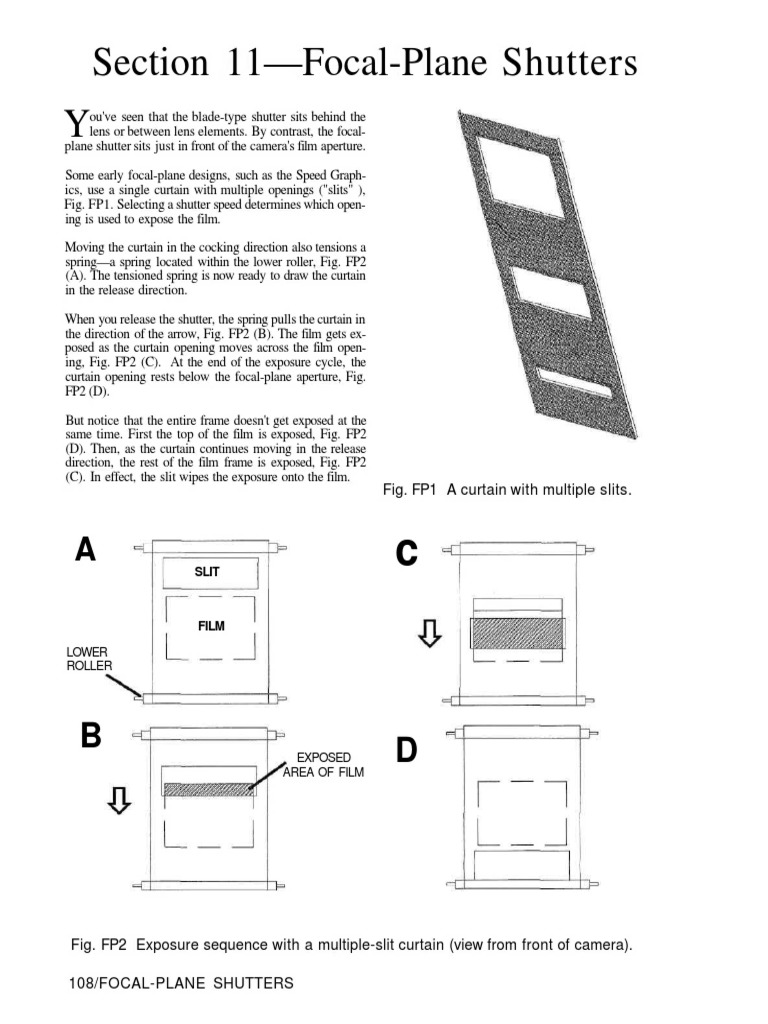 Section 11—Focal-Plane Shutters

You've seen that the blade-type shutter sits behind the lens or between lens elements. By contrast, the focal-plane shutter sits just in front of the camera's film aperture.

Some early focal-plane designs, such as the Speed Graphics, use a single curtain with multiple openings ("slits" ), Fig. FP1. Selecting a shutter speed determines which opening is used to expose the film.

Moving the curtain in the cocking direction also tensions a spring—a spring located within the lower roller, Fig. FP2 (A). The tensioned spring is now ready to draw the curtain in the release direction.

When you release the shutter, the spring pulls the curtain in the direction of the arrow, Fig. FP2 (B). The film gets exposed as the curtain opening moves across the film opening, Fig. FP2 (C). At the end of the exposure cycle, the curtain opening rests below the focal-plane aperture, Fig. FP2 (D).

But notice that the entire frame doesn't get exposed at the same time. First the top of the film is exposed, Fig. FP2 (D). Then, as the curtain continues moving in the release direction, the rest of the film frame is exposed, Fig. FP2 (C). In effect, the slit wipes the exposure onto the film.

Fig. FP1 A curtain with multiple slits.

A

SLIT

FILM

LOWER ROLLER

B

EXPOSED AREA OF FILM

C

D

Fig. FP2 Exposure sequence with a multiple-slit curtain (view from front of camera).

108/FOCAL-PLANE SHUTTERS