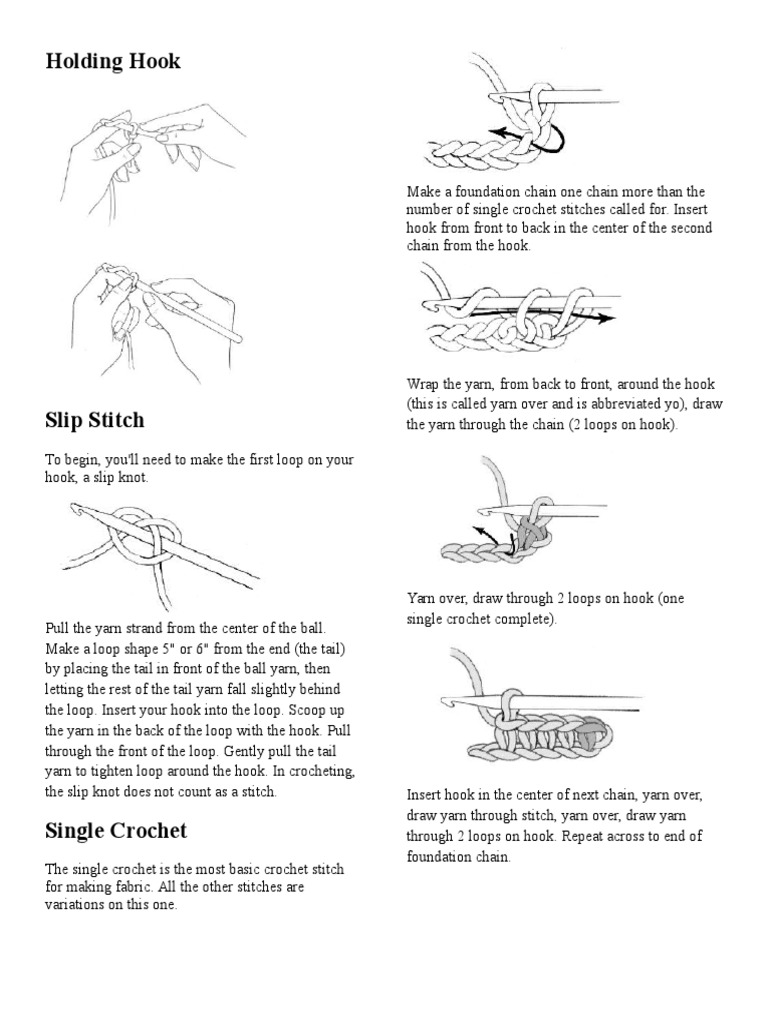 Holding Hook

Slip Stitch

To begin, you'll need to make the first loop on your hook, a slip knot.

Pull the yarn strand from the center of the ball. Make a loop shape 5" or 6" from the end (the tail) by placing the tail in front of the ball yarn, then letting the rest of the tail yarn fall slightly behind the loop. Insert your hook into the loop. Scoop up the yarn in the back of the loop with the hook. Pull through the front of the loop. Gently pull the tail yarn to tighten loop around the hook. In crocheting, the slip knot does not count as a stitch.

Single Crochet

The single crochet is the most basic crochet stitch for making fabric. All the other stitches are variations on this one.

Make a foundation chain one chain more than the number of single crochet stitches called for. Insert hook from front to back in the center of the second chain from the hook.

Wrap the yarn, from back to front, around the hook (this is called yarn over and is abbreviated yo), draw the yarn through the chain (2 loops on hook).

Yarn over, draw through 2 loops on hook (one single crochet complete).

Insert hook in the center of next chain, yarn over, draw yarn through stitch, yarn over, draw yarn through 2 loops on hook. Repeat across to end of foundation chain.