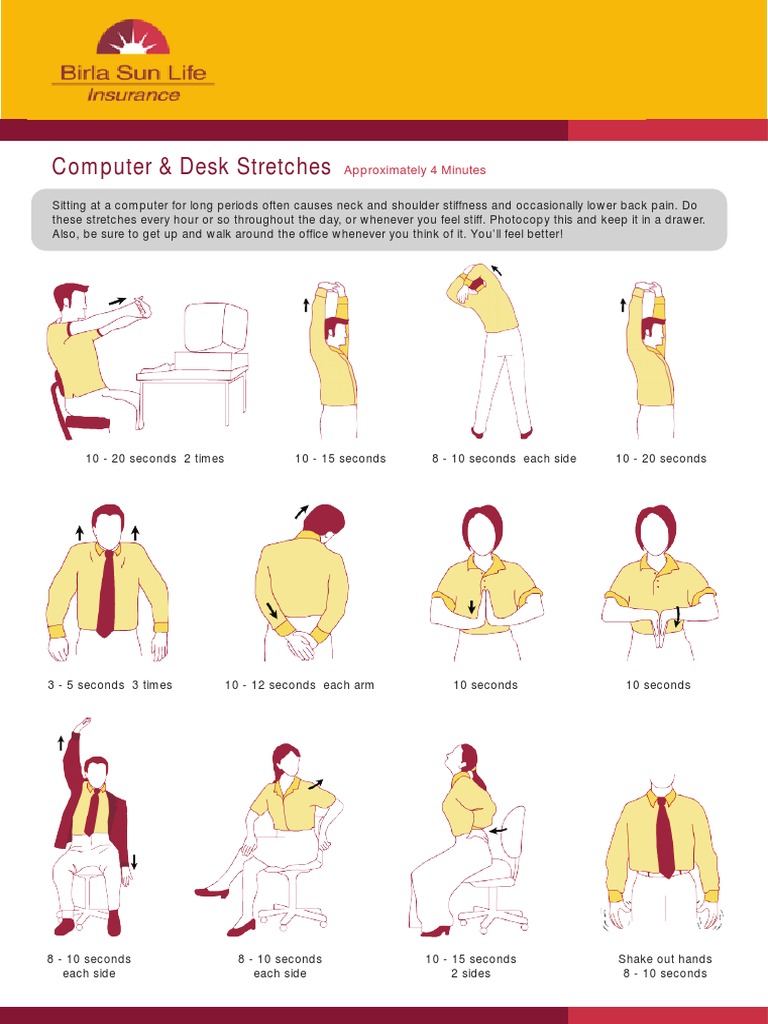 Birla Sun Life
Insurance

Computer & Desk Stretches Approximately 4 Minutes

Sitting at a computer for long periods often causes neck and shoulder stiffness and occasionally lower back pain. Do these stretches every hour or so throughout the day, or whenever you feel stiff. Photocopy this and keep it in a drawer. Also, be sure to get up and walk around the office whenever you think of it. You'll feel better!

10 - 20 seconds 2 times

10 - 15 seconds

8 - 10 seconds each side

10 - 20 seconds

3 - 5 seconds 3 times

10 - 12 seconds each arm

10 seconds

10 seconds

8 - 10 seconds each side

8 - 10 seconds each side

10 - 15 seconds 2 sides

Shake out hands 8 - 10 seconds