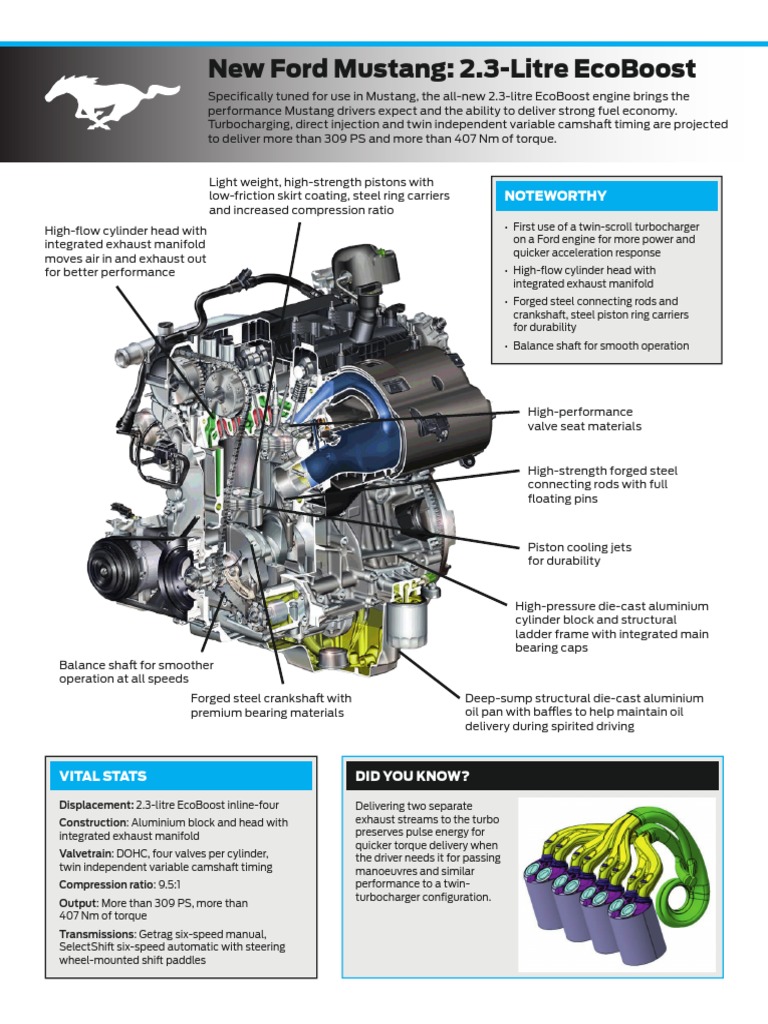 New Ford Mustang: 2.3-Litre EcoBoost

Specifically tuned for use in Mustang, the all-new 2.3-litre EcoBoost engine brings the performance Mustang drivers expect and the ability to deliver strong fuel economy. Turbocharging, direct injection and twin independent variable camshaft timing are projected to deliver more than 309 PS and more than 407 Nm of torque.

Light weight, high-strength pistons with low-friction skirt coating, steel ring carriers and increased compression ratio

High-flow cylinder head with integrated exhaust manifold moves air in and exhaust out for better performance

NOTEWORTHY

• First use of a twin-scroll turbocharger on a Ford engine for more power and quicker acceleration response
• High-flow cylinder head with integrated exhaust manifold
• Forged steel connecting rods and crankshaft, steel piston ring carriers for durability
• Balance shaft for smooth operation

High-performance valve seat materials

High-strength forged steel connecting rods with full floating pins

Piston cooling jets for durability

High-pressure die-cast aluminium cylinder block and structural ladder frame with integrated main bearing caps

Balance shaft for smoother operation at all speeds

Forged steel crankshaft with premium bearing materials

Deep-sump structural die-cast aluminium oil pan with baffles to help maintain oil delivery during spirited driving

VITAL STATS

Displacement: 2.3-litre EcoBoost inline-four

Construction: Aluminium block and head with integrated exhaust manifold

Valvetrain: DOHC, four valves per cylinder, twin independent variable camshaft timing

Compression ratio: 9.5:1

Output: More than 309 PS, more than 407 Nm of torque

Transmissions: Getrag six-speed manual, SelectShift six-speed automatic with steering wheel-mounted shift paddles

DID YOU KNOW?

Delivering two separate exhaust streams to the turbo preserves pulse energy for quicker torque delivery when the driver needs it for passing manoeuvres and similar performance to a twin-turbocharger configuration.