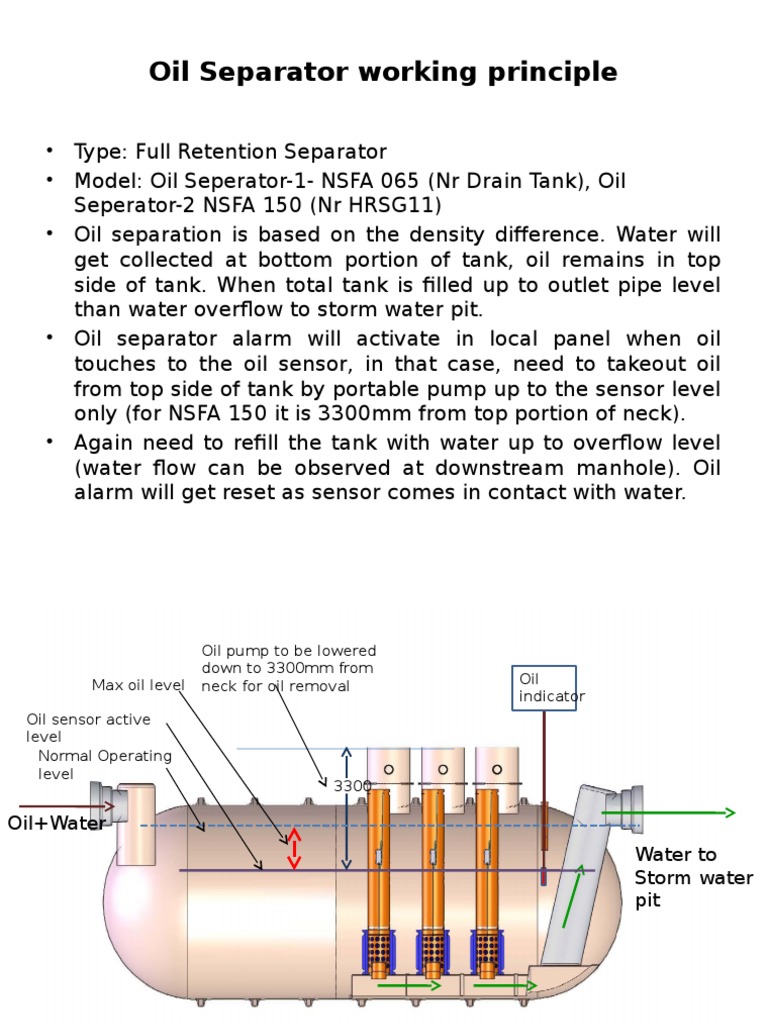 Oil Separator working principle

• Type: Full Retention Separator
• Model: Oil Seperator-1- NSFA 065 (Nr Drain Tank), Oil Seperator-2 NSFA 150 (Nr HRSG11)
• Oil separation is based on the density difference. Water will get collected at bottom portion of tank, oil remains in top side of tank. When total tank is filled up to outlet pipe level than water overflow to storm water pit.
• Oil separator alarm will activate in local panel when oil touches to the oil sensor, in that case, need to takeout oil from top side of tank by portable pump up to the sensor level only (for NSFA 150 it is 3300mm from top portion of neck).
• Again need to refill the tank with water up to overflow level (water flow can be observed at downstream manhole). Oil alarm will get reset as sensor comes in contact with water.

Oil pump to be lowered down to 3300mm from neck for oil removal

Max oil level

Oil sensor active level

Normal Operating level

Oil indicator

3300

Oil+Water

Water to Storm water pit