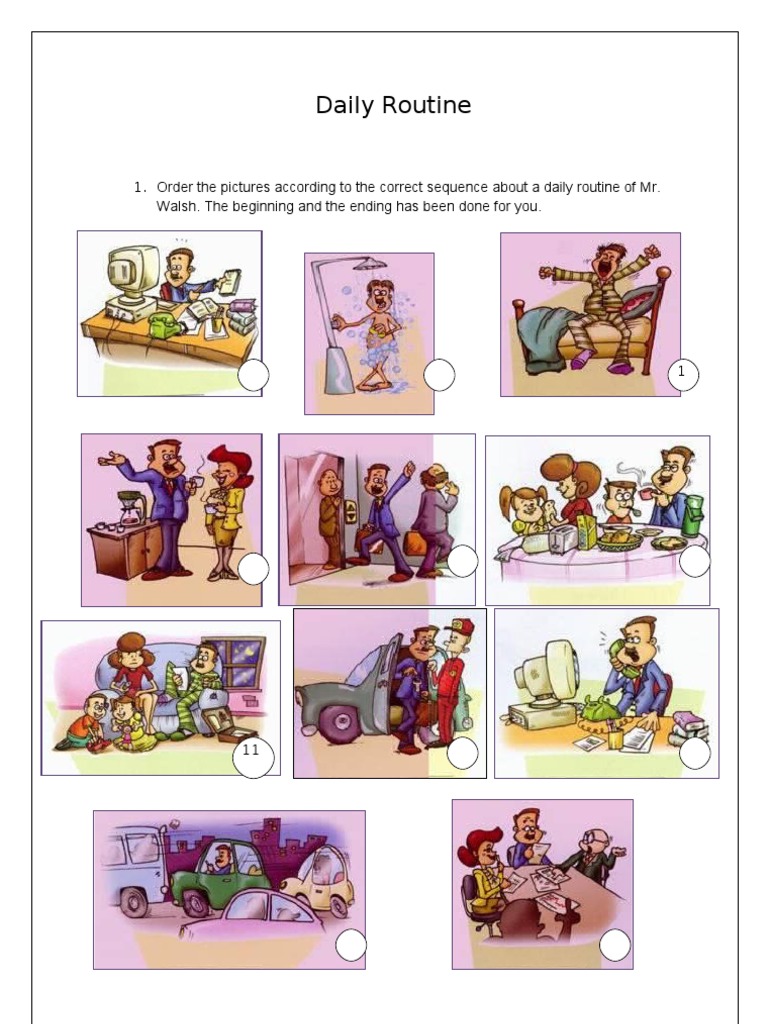 Daily Routine

1. Order the pictures according to the correct sequence about a daily routine of Mr. Walsh. The beginning and the ending has been done for you.

1

11