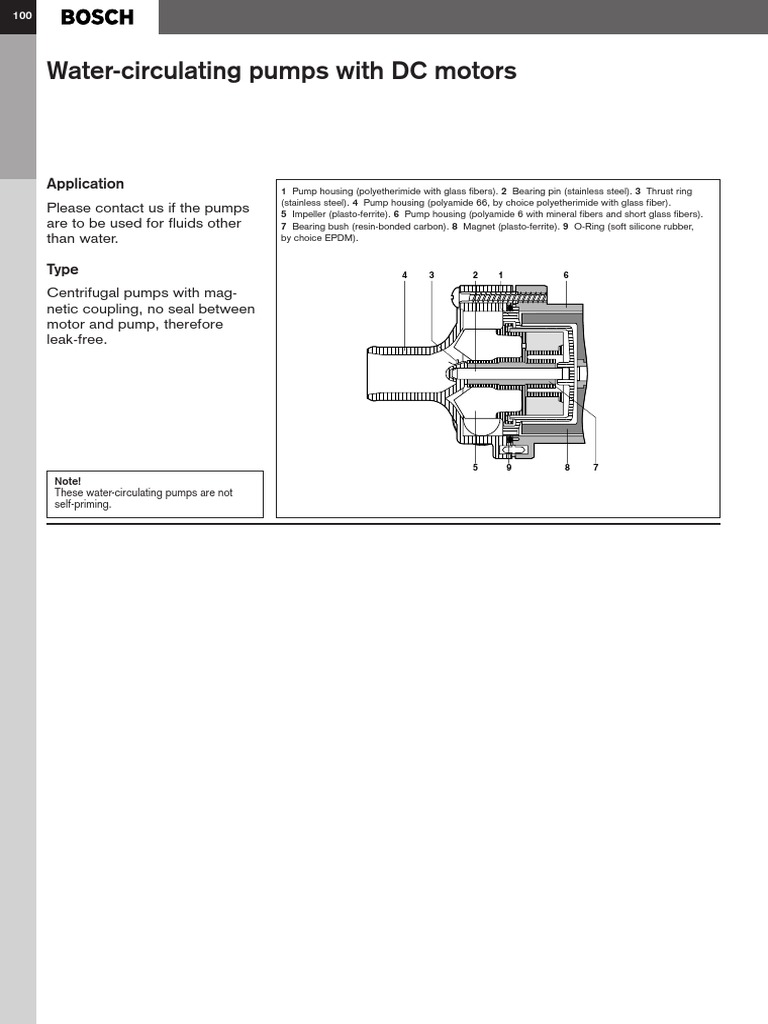 100 BOSCH

Water-circulating pumps with DC motors

Application

Please contact us if the pumps are to be used for fluids other than water.

Type

Centrifugal pumps with magnetic coupling, no seal between motor and pump, therefore leak-free.

Note!
These water-circulating pumps are not self-priming.

1 Pump housing (polyetherimide with glass fibers). 2 Bearing pin (stainless steel). 3 Thrust ring (stainless steel). 4 Pump housing (polyamide 66, by choice polyetherimide with glass fiber). 5 Impeller (plasto-ferrite). 6 Pump housing (polyamide 6 with mineral fibers and short glass fibers). 7 Bearing bush (resin-bonded carbon). 8 Magnet (plasto-ferrite). 9 O-Ring (soft silicone rubber, by choice EPDM).

4 3 2 1 6

5 9 8 7