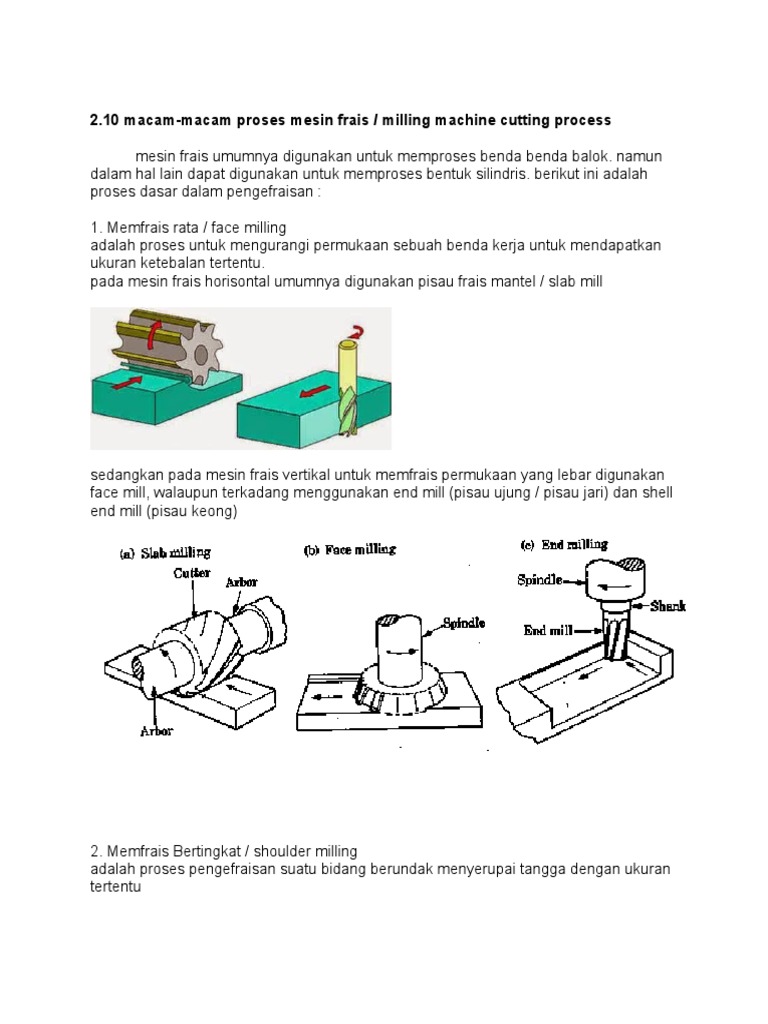 2.10 macam-macam proses mesin frais / milling machine cutting process

mesin frais umumnya digunakan untuk memproses benda benda balok. namun dalam hal lain dapat digunakan untuk memproses bentuk silindris. berikut ini adalah proses dasar dalam pengefraisan :

1. Memfrais rata / face milling
adalah proses untuk mengurangi permukaan sebuah benda kerja untuk mendapatkan ukuran ketebalan tertentu.
pada mesin frais horisontal umumnya digunakan pisau frais mantel / slab mill

sedangkan pada mesin frais vertikal untuk memfrais permukaan yang lebar digunakan face mill, walaupun terkadang menggunakan end mill (pisau ujung / pisau jari) dan shell end mill (pisau keong)

(a) Slab milling
Cutter
Arbor
Arbor

(b) Face milling
Spindle

(c) End milling
Spindle
Shank
End mill

2. Memfrais Bertingkat / shoulder milling
adalah proses pengefraisan suatu bidang berundak menyerupai tangga dengan ukuran tertentu