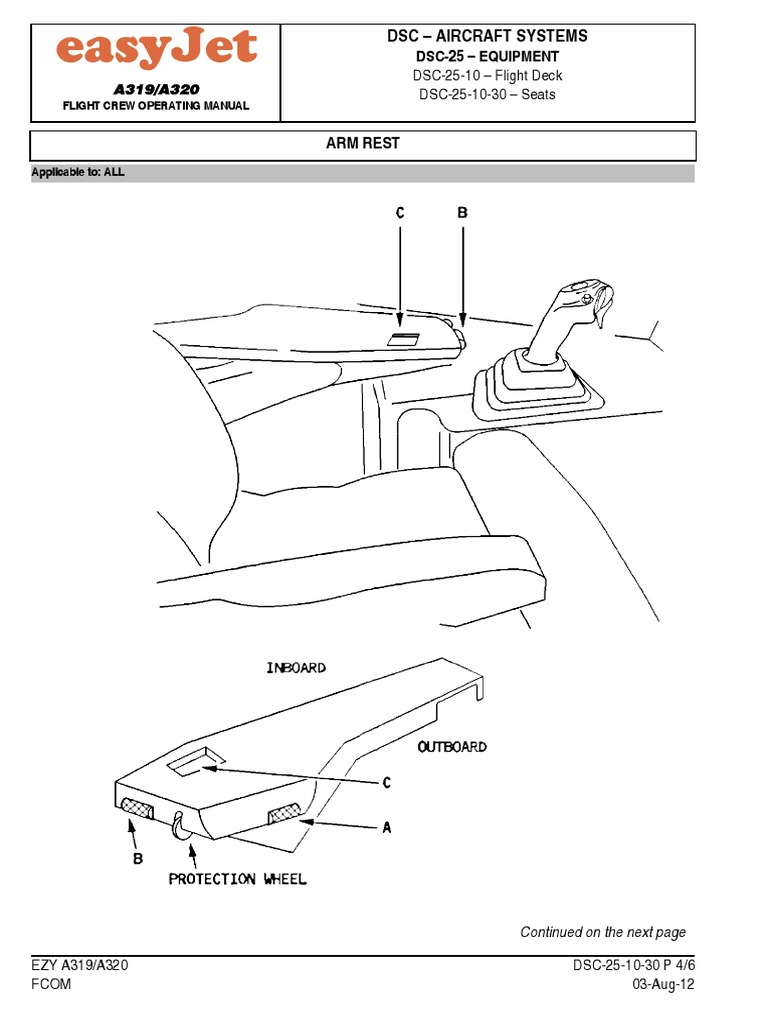 easyJet
A319/A320
FLIGHT CREW OPERATING MANUAL

DSC – AIRCRAFT SYSTEMS
DSC-25 – EQUIPMENT
DSC-25-10 – Flight Deck
DSC-25-10-30 – Seats

ARM REST

Applicable to: ALL

C
B

INBOARD
OUTBOARD
C
A
B
PROTECTION WHEEL

Continued on the next page

EZY A319/A320
FCOM

DSC-25-10-30 P 4/6
03-Aug-12