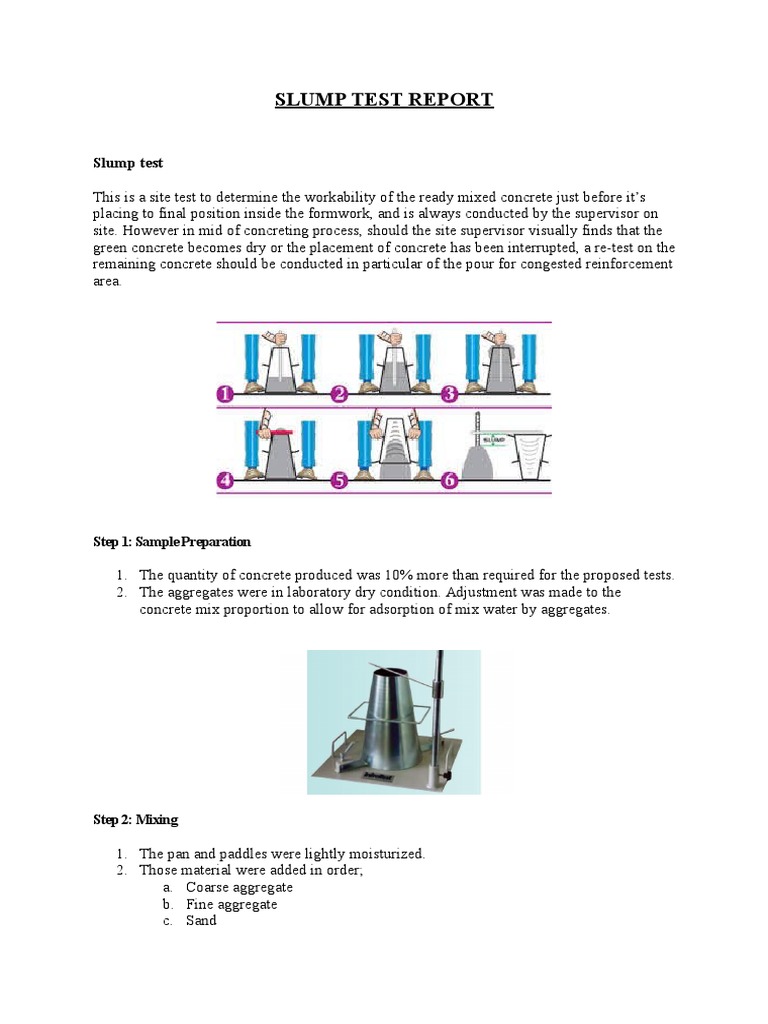 SLUMP TEST REPORT

Slump test

This is a site test to determine the workability of the ready mixed concrete just before it's placing to final position inside the formwork, and is always conducted by the supervisor on site. However in mid of concreting process, should the site supervisor visually finds that the green concrete becomes dry or the placement of concrete has been interrupted, a re-test on the remaining concrete should be conducted in particular of the pour for congested reinforcement area.

1 2 3
4 5 6

Step 1: Sample Preparation

1. The quantity of concrete produced was 10% more than required for the proposed tests.
2. The aggregates were in laboratory dry condition. Adjustment was made to the concrete mix proportion to allow for adsorption of mix water by aggregates.

Step 2: Mixing

1. The pan and paddles were lightly moisturized.
2. Those material were added in order;
a. Coarse aggregate
b. Fine aggregate
c. Sand