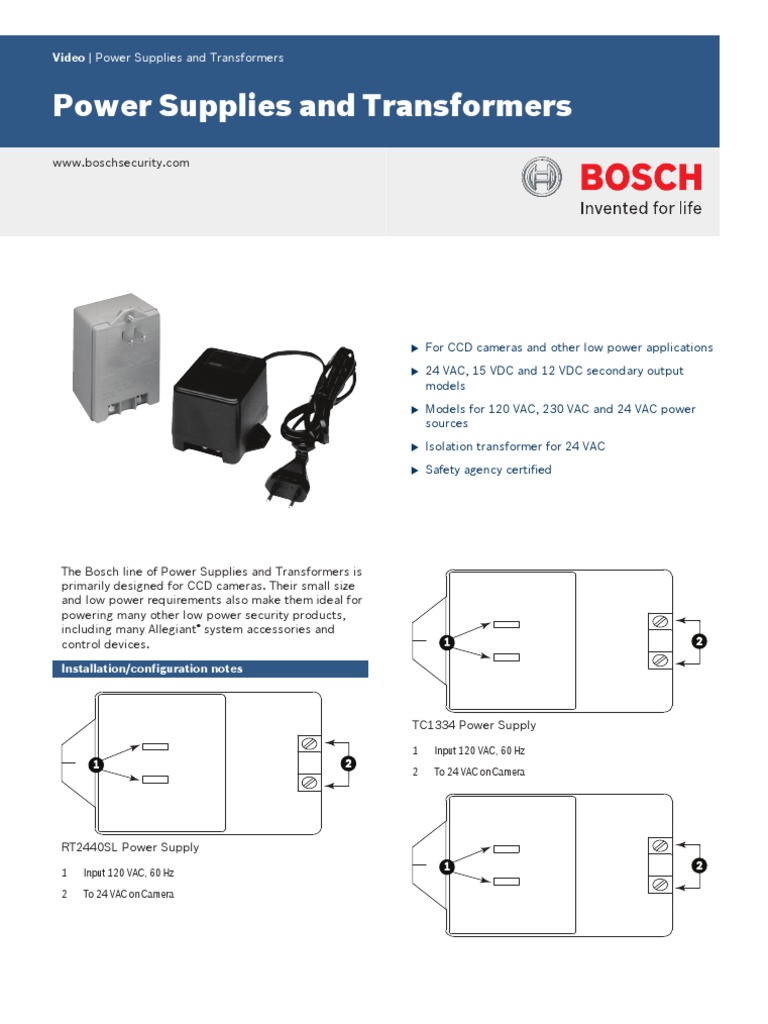 Video | Power Supplies and Transformers

Power Supplies and Transformers

www.boschsecurity.com

BOSCH
Invented for life

▶ For CCD cameras and other low power applications
▶ 24 VAC, 15 VDC and 12 VDC secondary output models
▶ Models for 120 VAC, 230 VAC and 24 VAC power sources
▶ Isolation transformer for 24 VAC
▶ Safety agency certified

The Bosch line of Power Supplies and Transformers is primarily designed for CCD cameras. Their small size and low power requirements also make them ideal for powering many other low power security products, including many Allegiant® system accessories and control devices.

Installation/configuration notes

1

2

RT2440SL Power Supply

1 Input 120 VAC, 60 Hz
2 To 24 VAC on Camera

1

2

TC1334 Power Supply

1 Input 120 VAC, 60 Hz
2 To 24 VAC on Camera

1

2