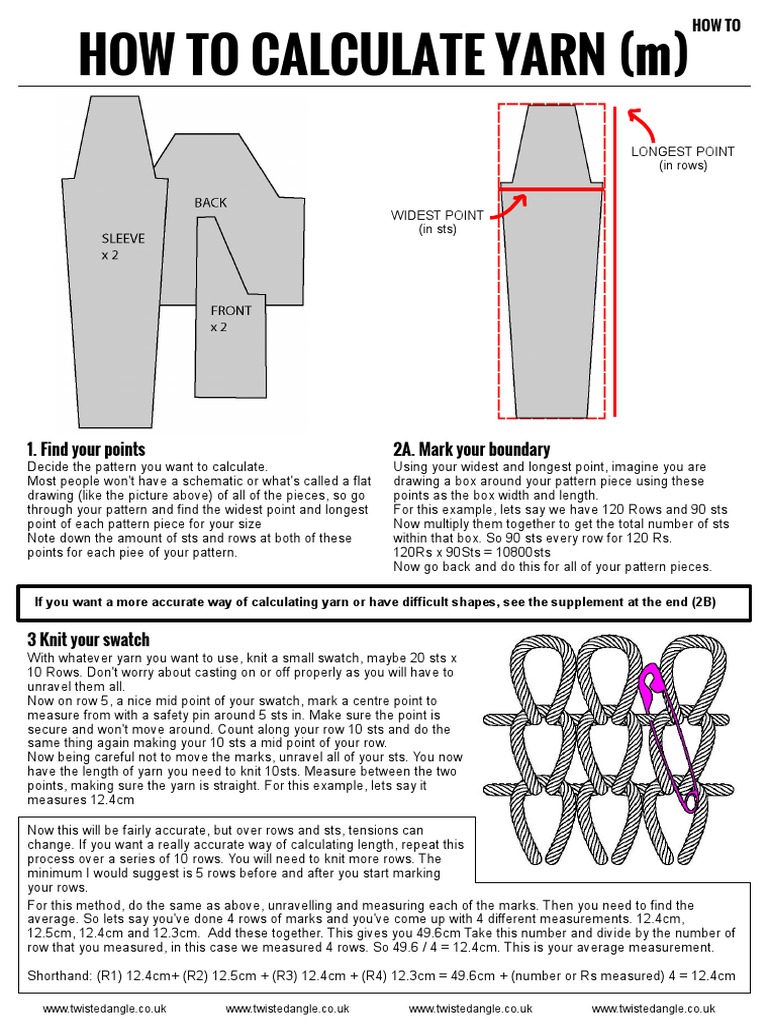 HOW TO

HOW TO CALCULATE YARN (m)

BACK

SLEEVE x 2

FRONT x 2

LONGEST POINT (in rows)

WIDEST POINT (in sts)

1. Find your points

Decide the pattern you want to calculate.
Most people won't have a schematic or what's called a flat drawing (like the picture above) of all of the pieces, so go through your pattern and find the widest point and longest point of each pattern piece for your size
Note down the amount of sts and rows at both of these points for each piee of your pattern.

2A. Mark your boundary

Using your widest and longest point, imagine you are drawing a box around your pattern piece using these points as the box width and length.
For this example, lets say we have 120 Rows and 90 sts
Now multiply them together to get the total number of sts within that box. So 90 sts every row for 120 Rs.
120Rs x 90Sts = 10800sts
Now go back and do this for all of your pattern pieces.

If you want a more accurate way of calculating yarn or have difficult shapes, see the supplement at the end (2B)

3 Knit your swatch

With whatever yarn you want to use, knit a small swatch, maybe 20 sts x 10 Rows. Don't worry about casting on or off properly as you will have to unravel them all.
Now on row 5, a nice mid point of your swatch, mark a centre point to measure from with a safety pin around 5 sts in. Make sure the point is secure and won't move around. Count along your row 10 sts and do the same thing again making your 10 sts a mid point of your row.
Now being careful not to move the marks, unravel all of your sts. You now have the length of yarn you need to knit 10sts. Measure between the two points, making sure the yarn is straight. For this example, lets say it measures 12.4cm

Now this will be fairly accurate, but over rows and sts, tensions can change. If you want a really accurate way of calculating length, repeat this process over a series of 10 rows. You will need to knit more rows. The minimum I would suggest is 5 rows before and after you start marking your rows.

For this method, do the same as above, unravelling and measuring each of the marks. Then you need to find the average. So lets say you've done 4 rows of marks and you've come up with 4 different measurements. 12.4cm, 12.5cm, 12.4cm and 12.3cm. Add these together. This gives you 49.6cm Take this number and divide by the number of row that you measured, in this case we measured 4 rows. So 49.6 / 4 = 12.4cm. This is your average measurement.

Shorthand: (R1) 12.4cm+ (R2) 12.5cm + (R3) 12.4cm + (R4) 12.3cm = 49.6cm + (number or Rs measured) 4 = 12.4cm

www.twistedangle.co.uk www.twistedangle.co.uk www.twistedangle.co.uk www.twistedangle.co.uk