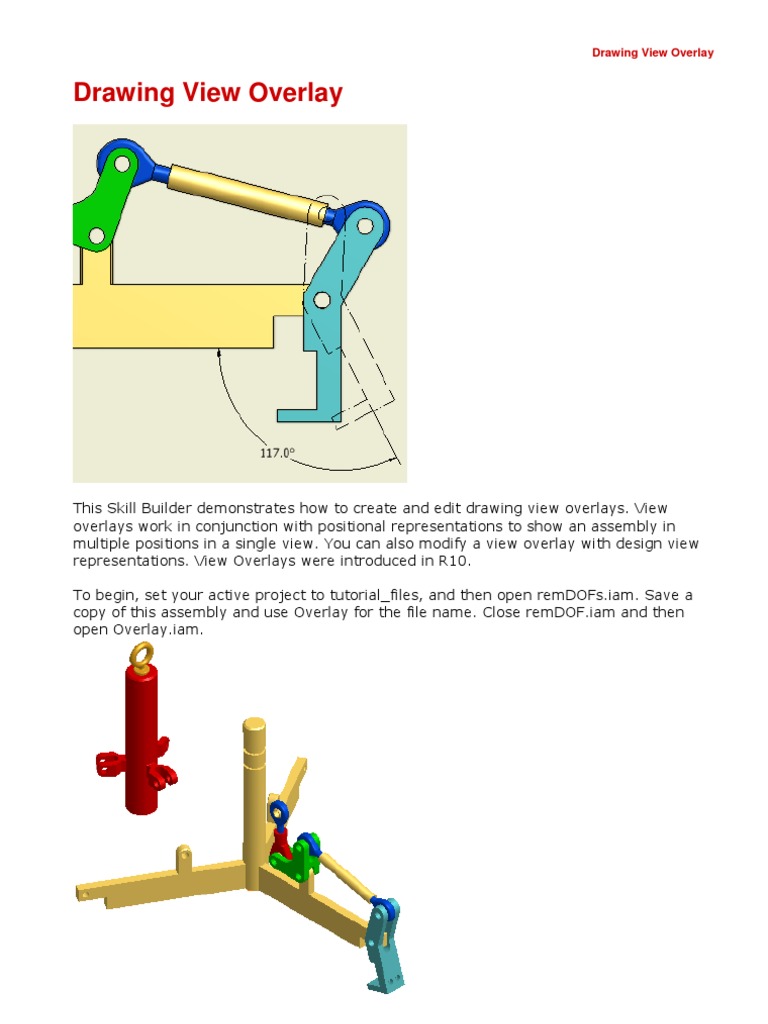 Drawing View Overlay

Drawing View Overlay

117.0°

This Skill Builder demonstrates how to create and edit drawing view overlays. View overlays work in conjunction with positional representations to show an assembly in multiple positions in a single view. You can also modify a view overlay with design view representations. View Overlays were introduced in R10.

To begin, set your active project to tutorial_files, and then open remDOFs.iam. Save a copy of this assembly and use Overlay for the file name. Close remDOF.iam and then open Overlay.iam.