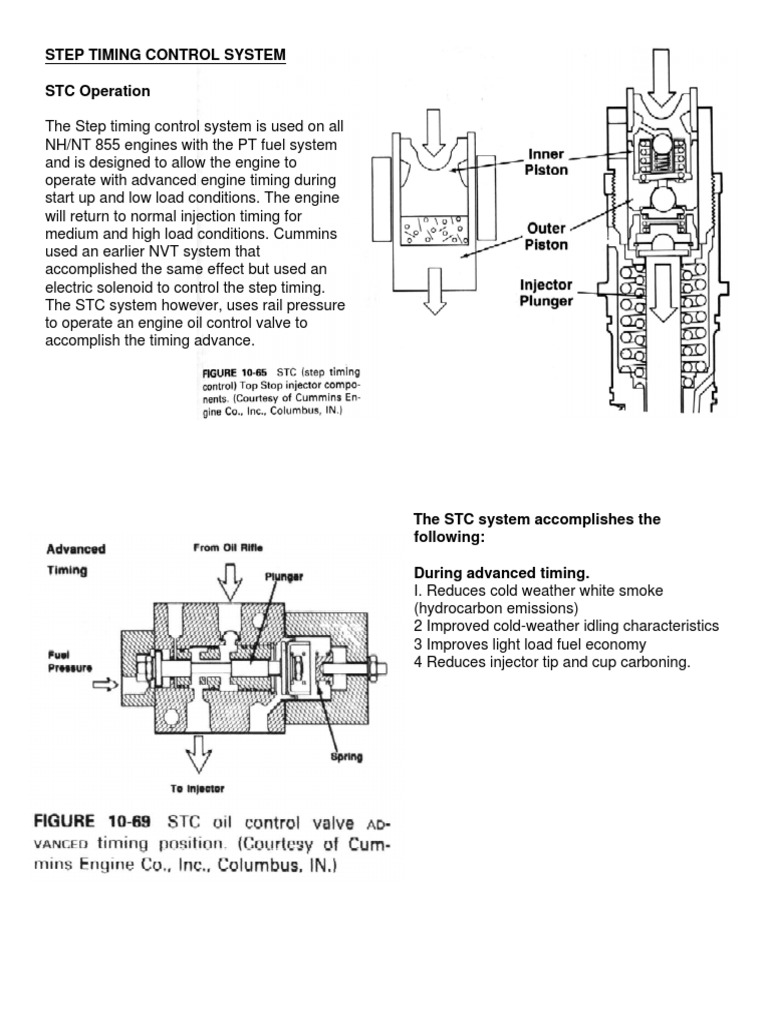 STEP TIMING CONTROL SYSTEM

STC Operation

The Step timing control system is used on all NH/NT 855 engines with the PT fuel system and is designed to allow the engine to operate with advanced engine timing during start up and low load conditions. The engine will return to normal injection timing for medium and high load conditions. Cummins used an earlier NVT system that accomplished the same effect but used an electric solenoid to control the step timing. The STC system however, uses rail pressure to operate an engine oil control valve to accomplish the timing advance.

Inner Piston

Outer Piston

Injector Plunger

FIGURE 10-65 STC (step timing control) Top Stop injector components. (Courtesy of Cummins Engine Co., Inc., Columbus, IN.)

Advanced Timing

From Oil Rifle

Plunger

Fuel Pressure

Spring

To Injector

FIGURE 10-69 STC oil control valve ADVANCED timing position. (Courtesy of Cummins Engine Co., Inc., Columbus, IN.)

The STC system accomplishes the following:

During advanced timing.
I. Reduces cold weather white smoke (hydrocarbon emissions)
2 Improved cold-weather idling characteristics
3 Improves light load fuel economy
4 Reduces injector tip and cup carboning.