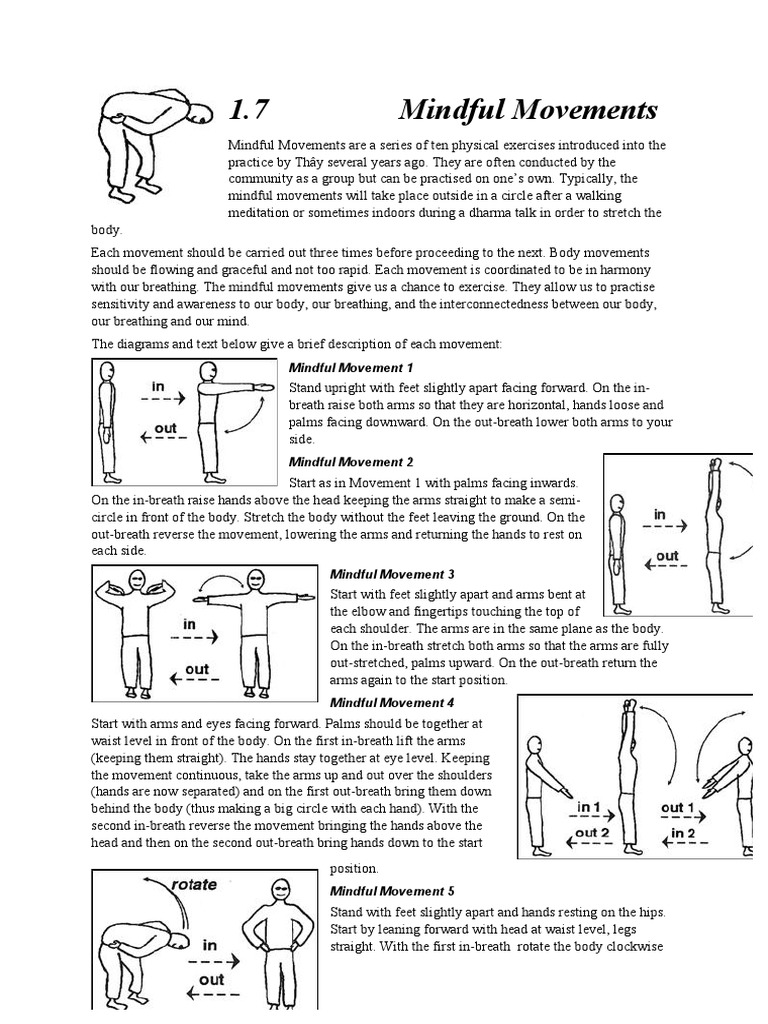 1.7 Mindful Movements

Mindful Movements are a series of ten physical exercises introduced into the practice by Thây several years ago. They are often conducted by the community as a group but can be practised on one's own. Typically, the mindful movements will take place outside in a circle after a walking meditation or sometimes indoors during a dharma talk in order to stretch the body.

Each movement should be carried out three times before proceeding to the next. Body movements should be flowing and graceful and not too rapid. Each movement is coordinated to be in harmony with our breathing. The mindful movements give us a chance to exercise. They allow us to practise sensitivity and awareness to our body, our breathing, and the interconnectedness between our body, our breathing and our mind.

The diagrams and text below give a brief description of each movement:

in
out

Mindful Movement 1

Stand upright with feet slightly apart facing forward. On the in-breath raise both arms so that they are horizontal, hands loose and palms facing downward. On the out-breath lower both arms to your side.

Mindful Movement 2

Start as in Movement 1 with palms facing inwards. On the in-breath raise hands above the head keeping the arms straight to make a semi-circle in front of the body. Stretch the body without the feet leaving the ground. On the out-breath reverse the movement, lowering the arms and returning the hands to rest on each side.

in
out

in
out

Mindful Movement 3

Start with feet slightly apart and arms bent at the elbow and fingertips touching the top of each shoulder. The arms are in the same plane as the body. On the in-breath stretch both arms so that the arms are fully out-stretched, palms upward. On the out-breath return the arms again to the start position.

Mindful Movement 4

Start with arms and eyes facing forward. Palms should be together at waist level in front of the body. On the first in-breath lift the arms (keeping them straight). The hands stay together at eye level. Keeping the movement continuous, take the arms up and out over the shoulders (hands are now separated) and on the first out-breath bring them down behind the body (thus making a big circle with each hand). With the second in-breath reverse the movement bringing the hands above the head and then on the second out-breath bring hands down to the start position.

in 1
out 2
out 1
in 2

rotate
in
out

Mindful Movement 5

Stand with feet slightly apart and hands resting on the hips. Start by leaning forward with head at waist level, legs straight. With the first in-breath rotate the body clockwise