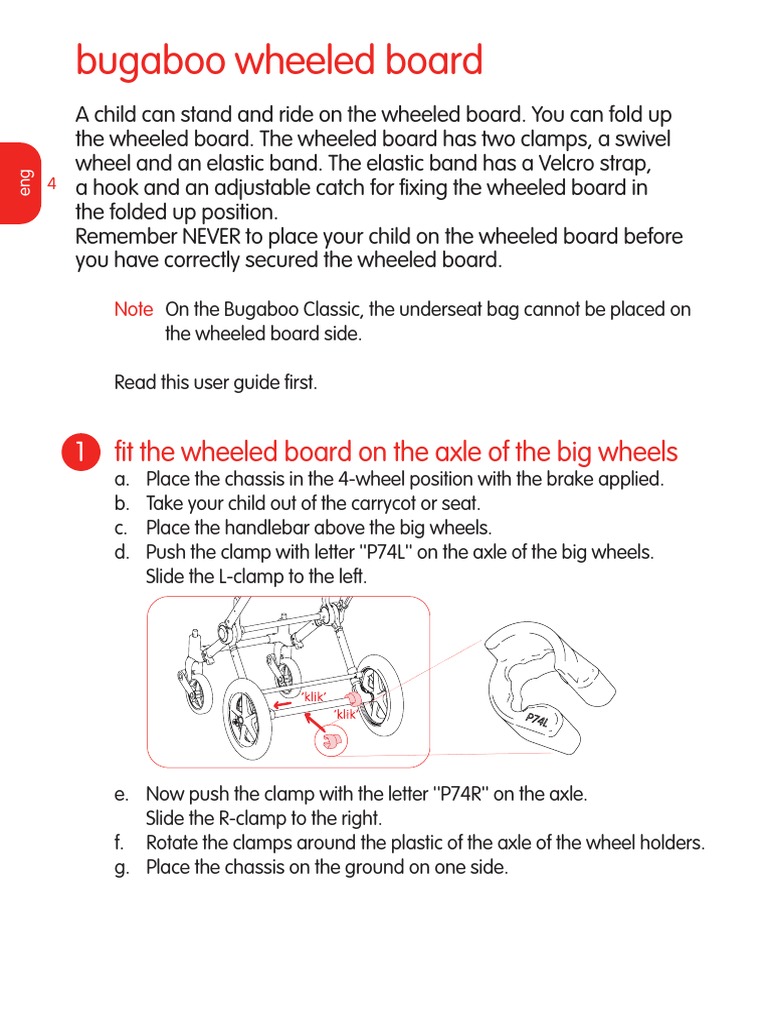 bugaboo wheeled board

eng 4

A child can stand and ride on the wheeled board. You can fold up the wheeled board. The wheeled board has two clamps, a swivel wheel and an elastic band. The elastic band has a Velcro strap, a hook and an adjustable catch for fixing the wheeled board in the folded up position.
Remember NEVER to place your child on the wheeled board before you have correctly secured the wheeled board.

Note On the Bugaboo Classic, the underseat bag cannot be placed on the wheeled board side.

Read this user guide first.

1 fit the wheeled board on the axle of the big wheels
a. Place the chassis in the 4-wheel position with the brake applied.
b. Take your child out of the carrycot or seat.
c. Place the handlebar above the big wheels.
d. Push the clamp with letter "P74L" on the axle of the big wheels. Slide the L-clamp to the left.

'klik'
'klik'
P74L

e. Now push the clamp with the letter "P74R" on the axle. Slide the R-clamp to the right.
f. Rotate the clamps around the plastic of the axle of the wheel holders.
g. Place the chassis on the ground on one side.