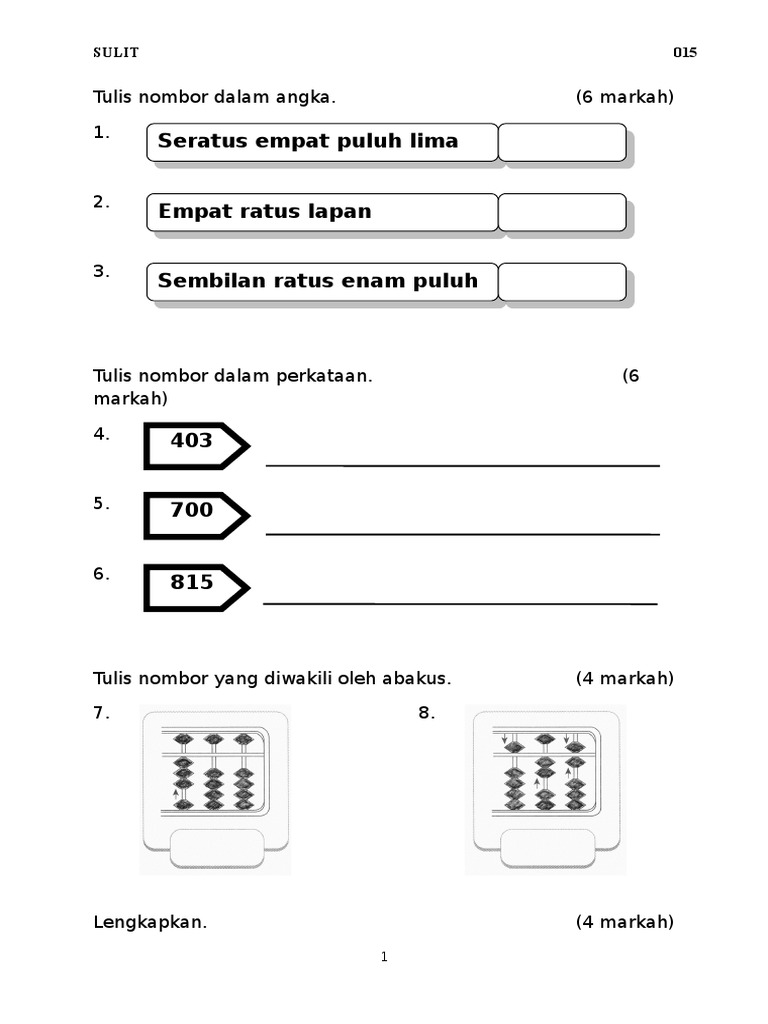 SULIT 015

Tulis nombor dalam angka. (6 markah)

1. Seratus empat puluh lima

2. Empat ratus lapan

3. Sembilan ratus enam puluh

Tulis nombor dalam perkataan. (6 markah)

4. 403

5. 700

6. 815

Tulis nombor yang diwakili oleh abakus. (4 markah)

7.

8.

Lengkapkan. (4 markah)

1