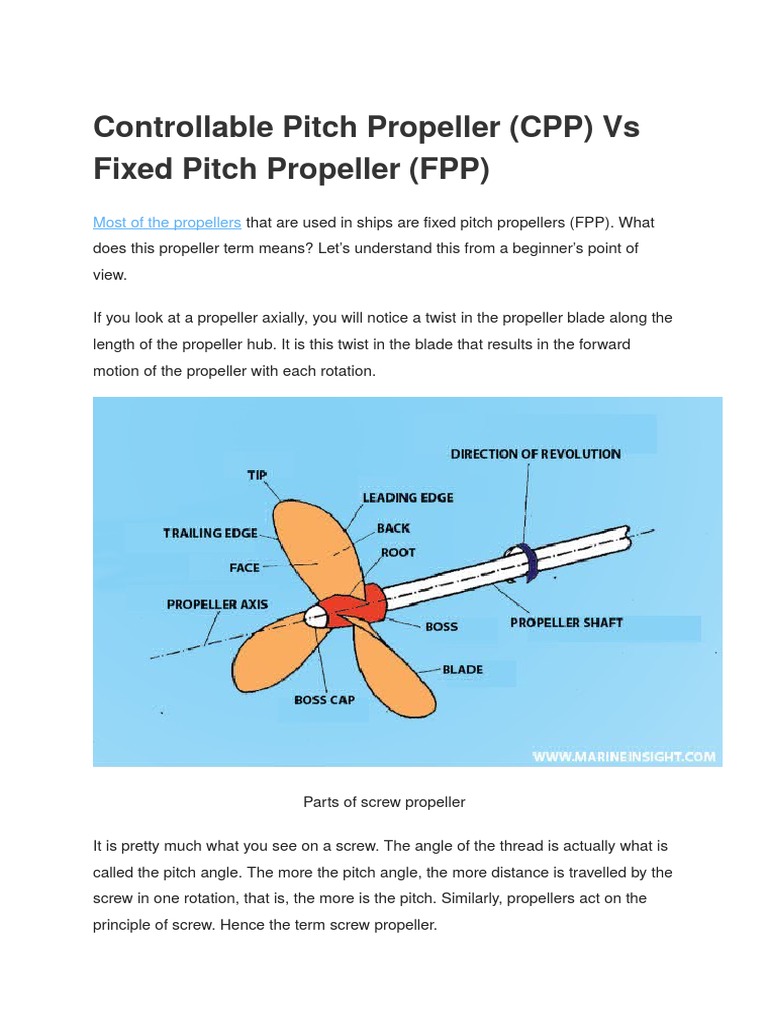 Controllable Pitch Propeller (CPP) Vs Fixed Pitch Propeller (FPP)

Most of the propellers that are used in ships are fixed pitch propellers (FPP). What does this propeller term means? Let's understand this from a beginner's point of view.

If you look at a propeller axially, you will notice a twist in the propeller blade along the length of the propeller hub. It is this twist in the blade that results in the forward motion of the propeller with each rotation.

DIRECTION OF REVOLUTION
TIP
LEADING EDGE
TRAILING EDGE
BACK
ROOT
FACE
PROPELLER AXIS
BOSS
PROPELLER SHAFT
BLADE
BOSS CAP
WWW.MARINEINSIGHT.COM

Parts of screw propeller

It is pretty much what you see on a screw. The angle of the thread is actually what is called the pitch angle. The more the pitch angle, the more distance is travelled by the screw in one rotation, that is, the more is the pitch. Similarly, propellers act on the principle of screw. Hence the term screw propeller.