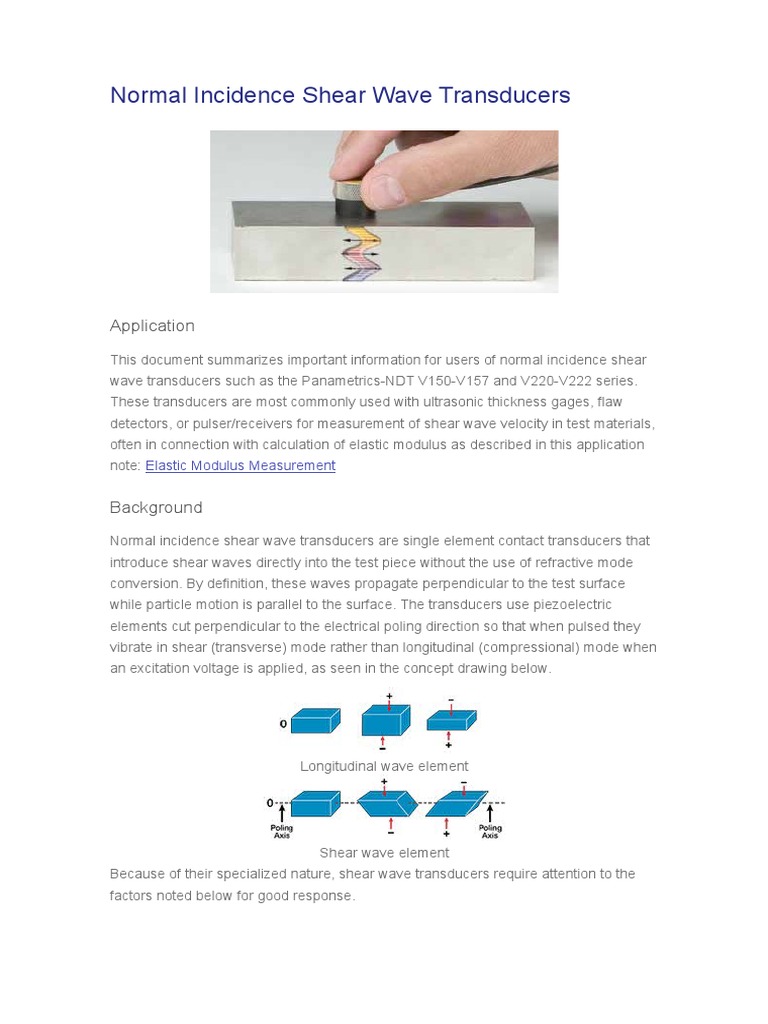 Normal Incidence Shear Wave Transducers

Application

This document summarizes important information for users of normal incidence shear wave transducers such as the Panametrics-NDT V150-V157 and V220-V222 series. These transducers are most commonly used with ultrasonic thickness gages, flaw detectors, or pulser/receivers for measurement of shear wave velocity in test materials, often in connection with calculation of elastic modulus as described in this application note: Elastic Modulus Measurement

Background

Normal incidence shear wave transducers are single element contact transducers that introduce shear waves directly into the test piece without the use of refractive mode conversion. By definition, these waves propagate perpendicular to the test surface while particle motion is parallel to the surface. The transducers use piezoelectric elements cut perpendicular to the electrical poling direction so that when pulsed they vibrate in shear (transverse) mode rather than longitudinal (compressional) mode when an excitation voltage is applied, as seen in the concept drawing below.

0 + − − +

Longitudinal wave element

0 + − − + Poling Axis Poling Axis

Shear wave element

Because of their specialized nature, shear wave transducers require attention to the factors noted below for good response.