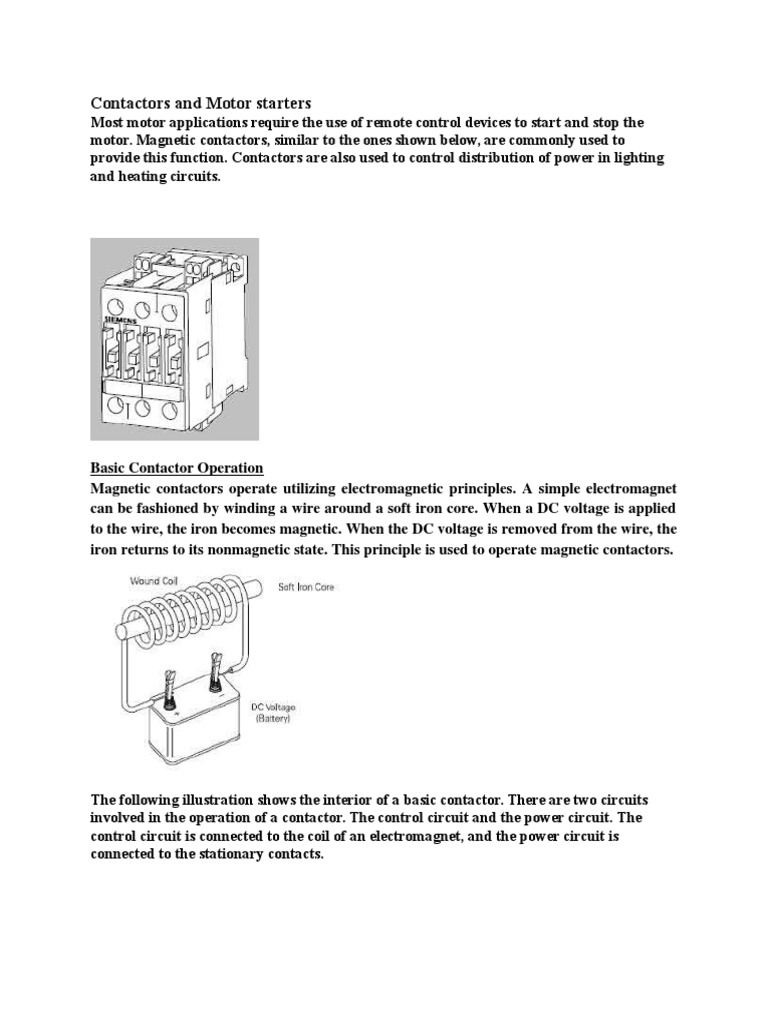 Contactors and Motor starters

Most motor applications require the use of remote control devices to start and stop the motor. Magnetic contactors, similar to the ones shown below, are commonly used to provide this function. Contactors are also used to control distribution of power in lighting and heating circuits.

SIEMENS

Basic Contactor Operation

Magnetic contactors operate utilizing electromagnetic principles. A simple electromagnet can be fashioned by winding a wire around a soft iron core. When a DC voltage is applied to the wire, the iron becomes magnetic. When the DC voltage is removed from the wire, the iron returns to its nonmagnetic state. This principle is used to operate magnetic contactors.

Wound Coil

Soft Iron Core

DC Voltage (Battery)

The following illustration shows the interior of a basic contactor. There are two circuits involved in the operation of a contactor. The control circuit and the power circuit. The control circuit is connected to the coil of an electromagnet, and the power circuit is connected to the stationary contacts.