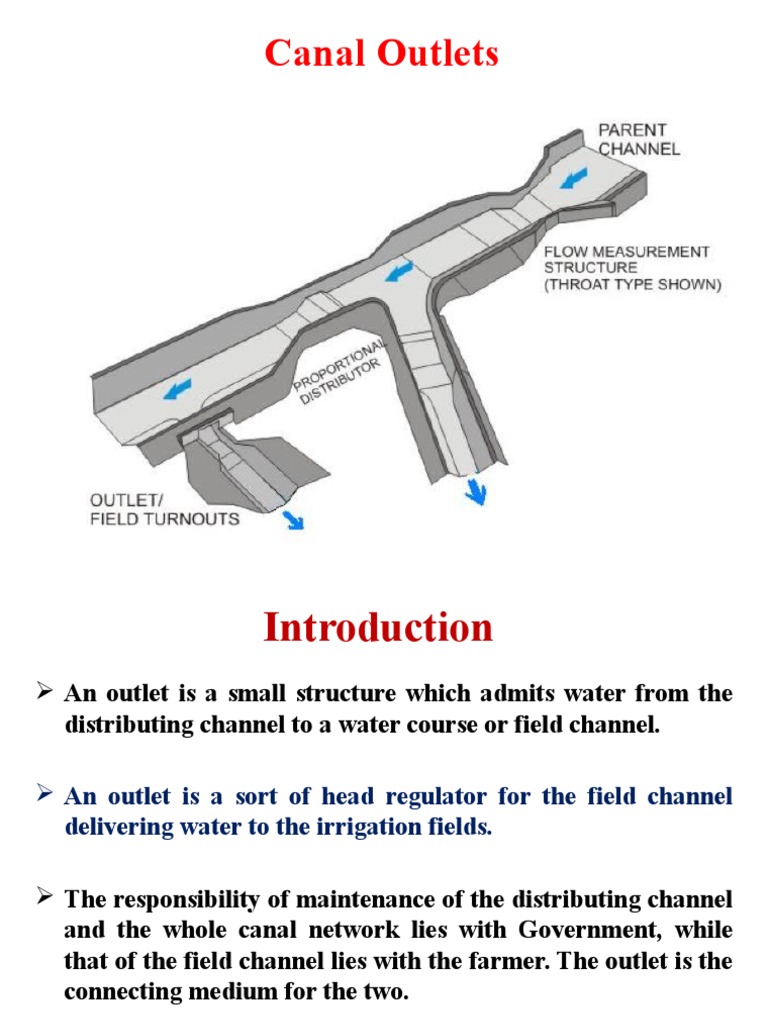 Canal Outlets

PARENT CHANNEL

FLOW MEASUREMENT STRUCTURE (THROAT TYPE SHOWN)

PROPORTIONAL DISTRIBUTOR

OUTLET/ FIELD TURNOUTS

Introduction

➢ An outlet is a small structure which admits water from the distributing channel to a water course or field channel.

➢ An outlet is a sort of head regulator for the field channel delivering water to the irrigation fields.

➢ The responsibility of maintenance of the distributing channel and the whole canal network lies with Government, while that of the field channel lies with the farmer. The outlet is the connecting medium for the two.