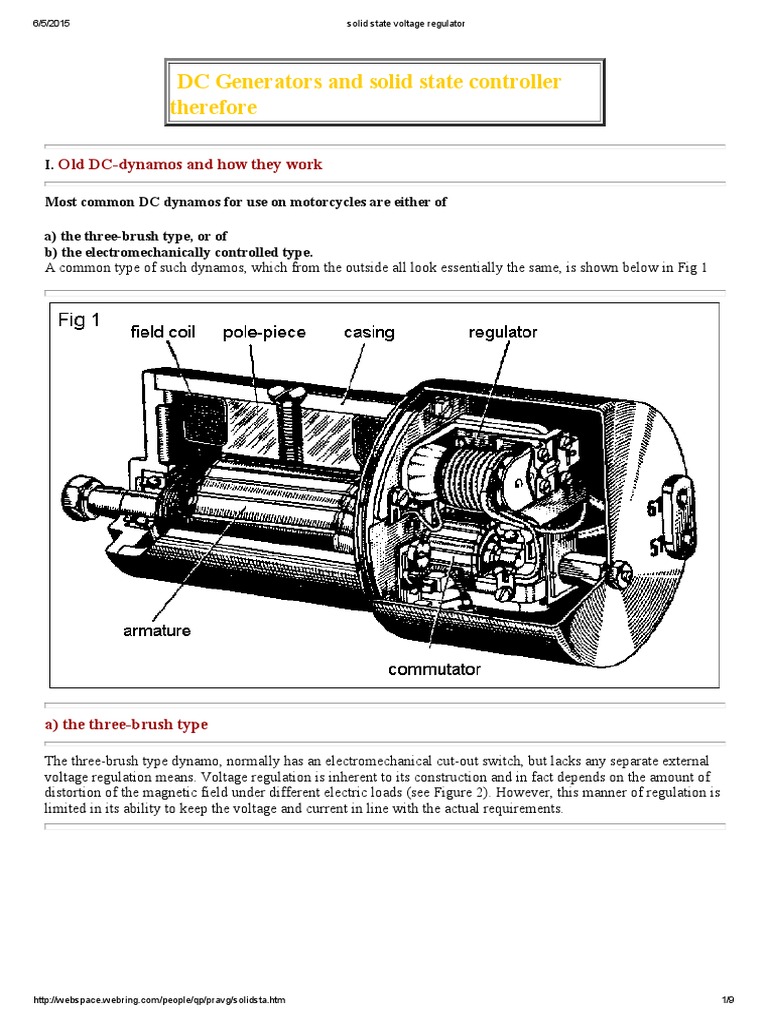 6/5/2015 solid state voltage regulator

DC Generators and solid state controller therefore

I. Old DC-dynamos and how they work

Most common DC dynamos for use on motorcycles are either of

a) the three-brush type, or of
b) the electromechanically controlled type.
A common type of such dynamos, which from the outside all look essentially the same, is shown below in Fig 1

Fig 1
field coil
pole-piece
casing
regulator
61
51
armature
commutator

a) the three-brush type

The three-brush type dynamo, normally has an electromechanical cut-out switch, but lacks any separate external voltage regulation means. Voltage regulation is inherent to its construction and in fact depends on the amount of distortion of the magnetic field under different electric loads (see Figure 2). However, this manner of regulation is limited in its ability to keep the voltage and current in line with the actual requirements.

http://webspace.webring.com/people/qp/pravg/solidsta.htm 1/9