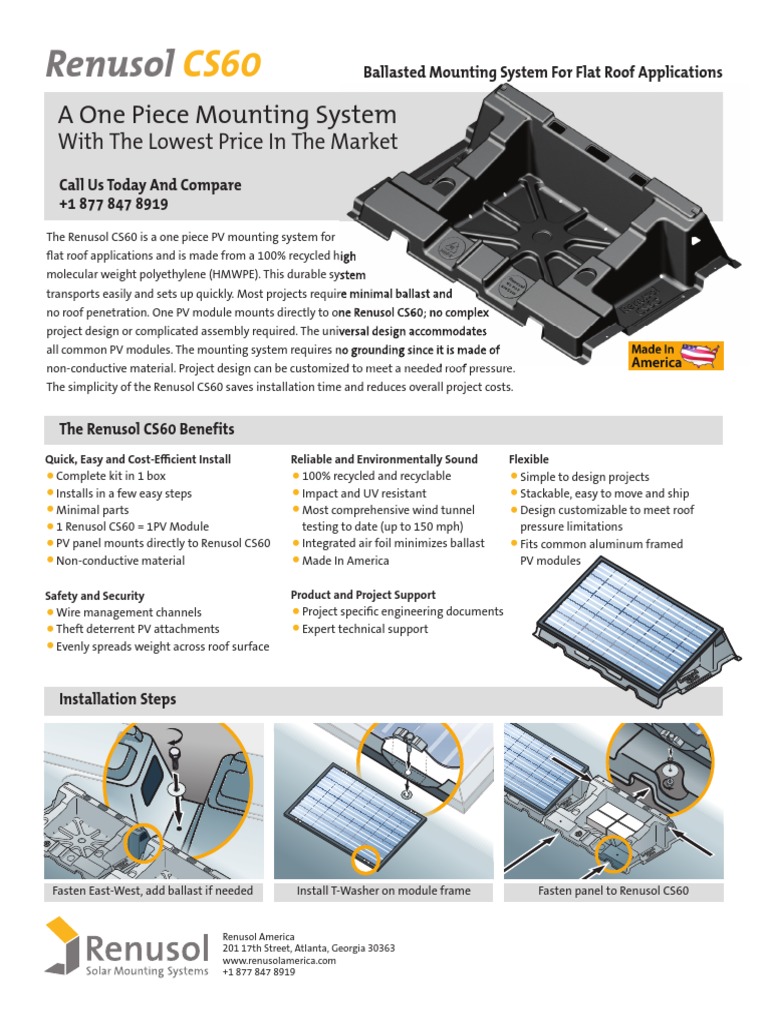 Renusol CS60

Ballasted Mounting System For Flat Roof Applications

A One Piece Mounting System
With The Lowest Price In The Market

Call Us Today And Compare
+1 877 847 8919

The Renusol CS60 is a one piece PV mounting system for flat roof applications and is made from a 100% recycled high molecular weight polyethylene (HMWPE). This durable system transports easily and sets up quickly. Most projects require minimal ballast and no roof penetration. One PV module mounts directly to one Renusol CS60; no complex project design or complicated assembly required. The universal design accommodates all common PV modules. The mounting system requires no grounding since it is made of non-conductive material. Project design can be customized to meet a needed roof pressure. The simplicity of the Renusol CS60 saves installation time and reduces overall project costs.

Made In America

The Renusol CS60 Benefits

Quick, Easy and Cost-Efficient Install
• Complete kit in 1 box
• Installs in a few easy steps
• Minimal parts
• 1 Renusol CS60 = 1PV Module
• PV panel mounts directly to Renusol CS60
• Non-conductive material

Safety and Security
• Wire management channels
• Theft deterrent PV attachments
• Evenly spreads weight across roof surface

Reliable and Environmentally Sound
• 100% recycled and recyclable
• Impact and UV resistant
• Most comprehensive wind tunnel testing to date (up to 150 mph)
• Integrated air foil minimizes ballast
• Made In America

Product and Project Support
• Project specific engineering documents
• Expert technical support

Flexible
• Simple to design projects
• Stackable, easy to move and ship
• Design customizable to meet roof pressure limitations
• Fits common aluminum framed PV modules

Installation Steps

Fasten East-West, add ballast if needed

Install T-Washer on module frame

Fasten panel to Renusol CS60

Renusol
Solar Mounting Systems

Renusol America
201 17th Street, Atlanta, Georgia 30363
www.renusolamerica.com
+1 877 847 8919