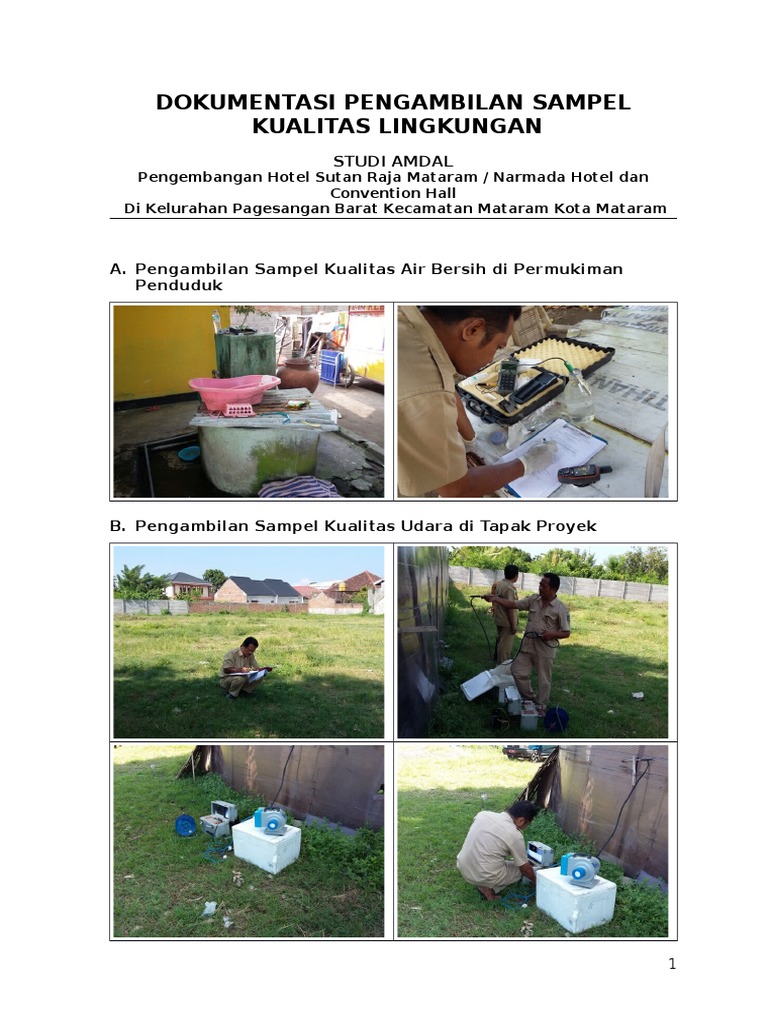 DOKUMENTASI PENGAMBILAN SAMPEL KUALITAS LINGKUNGAN

STUDI AMDAL
Pengembangan Hotel Sutan Raja Mataram / Narmada Hotel dan Convention Hall
Di Kelurahan Pagesangan Barat Kecamatan Mataram Kota Mataram

A. Pengambilan Sampel Kualitas Air Bersih di Permukiman Penduduk

B. Pengambilan Sampel Kualitas Udara di Tapak Proyek

1