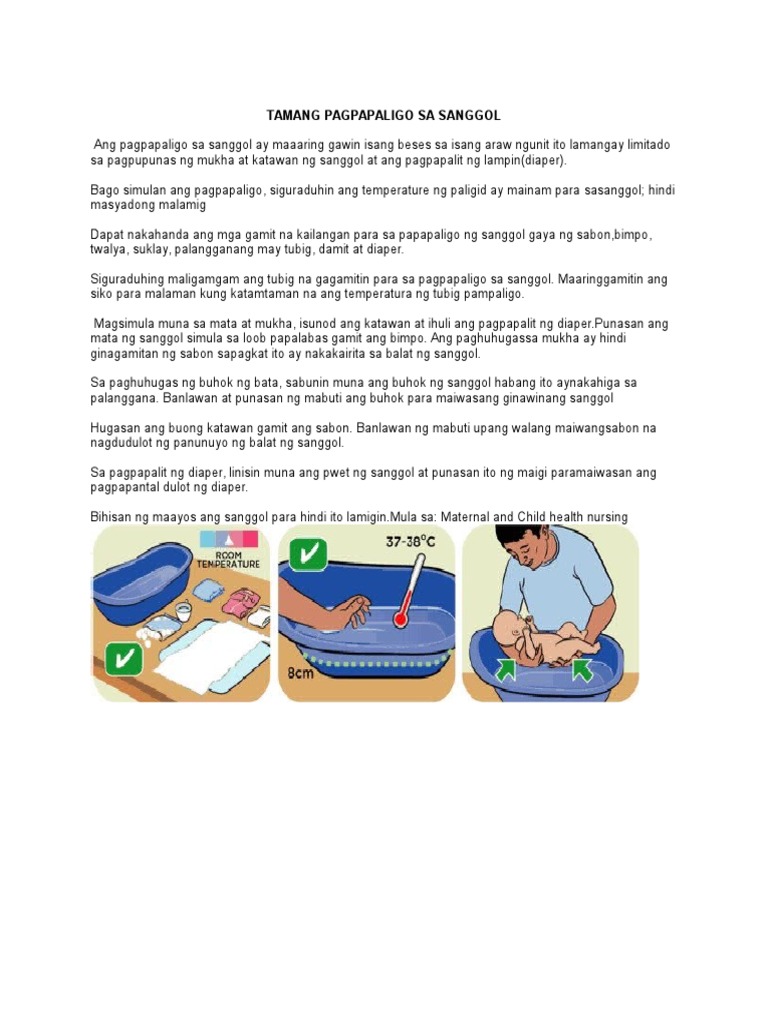 TAMANG PAGPAPALIGO SA SANGGOL

Ang pagpapaligo sa sanggol ay maaaring gawin isang beses sa isang araw ngunit ito lamangay limitado sa pagpupunas ng mukha at katawan ng sanggol at ang pagpapalit ng lampin(diaper).

Bago simulan ang pagpapaligo, siguraduhin ang temperature ng paligid ay mainam para sasanggol; hindi masyadong malamig

Dapat nakahanda ang mga gamit na kailangan para sa papapaligo ng sanggol gaya ng sabon,bimpo, twalya, suklay, palangganang may tubig, damit at diaper.

Siguraduhing maligamgam ang tubig na gagamitin para sa pagpapaligo sa sanggol. Maaringgamitin ang siko para malaman kung katamtaman na ang temperatura ng tubig pampaligo.

Magsimula muna sa mata at mukha, isunod ang katawan at ihuli ang pagpapalit ng diaper.Punasan ang mata ng sanggol simula sa loob papalabas gamit ang bimpo. Ang paghuhugassa mukha ay hindi ginagamitan ng sabon sapagkat ito ay nakakairita sa balat ng sanggol.

Sa paghuhugas ng buhok ng bata, sabunin muna ang buhok ng sanggol habang ito aynakahiga sa palanggana. Banlawan at punasan ng mabuti ang buhok para maiwasang ginawinang sanggol

Hugasan ang buong katawan gamit ang sabon. Banlawan ng mabuti upang walang maiwangsabon na nagdudulot ng panunuyo ng balat ng sanggol.

Sa pagpapalit ng diaper, linisin muna ang pwet ng sanggol at punasan ito ng maigi paramaiwasan ang pagpapantal dulot ng diaper.

Bihisan ng maayos ang sanggol para hindi ito lamigin.Mula sa: Maternal and Child health nursing

ROOM TEMPERATURE

37-38°C

8cm