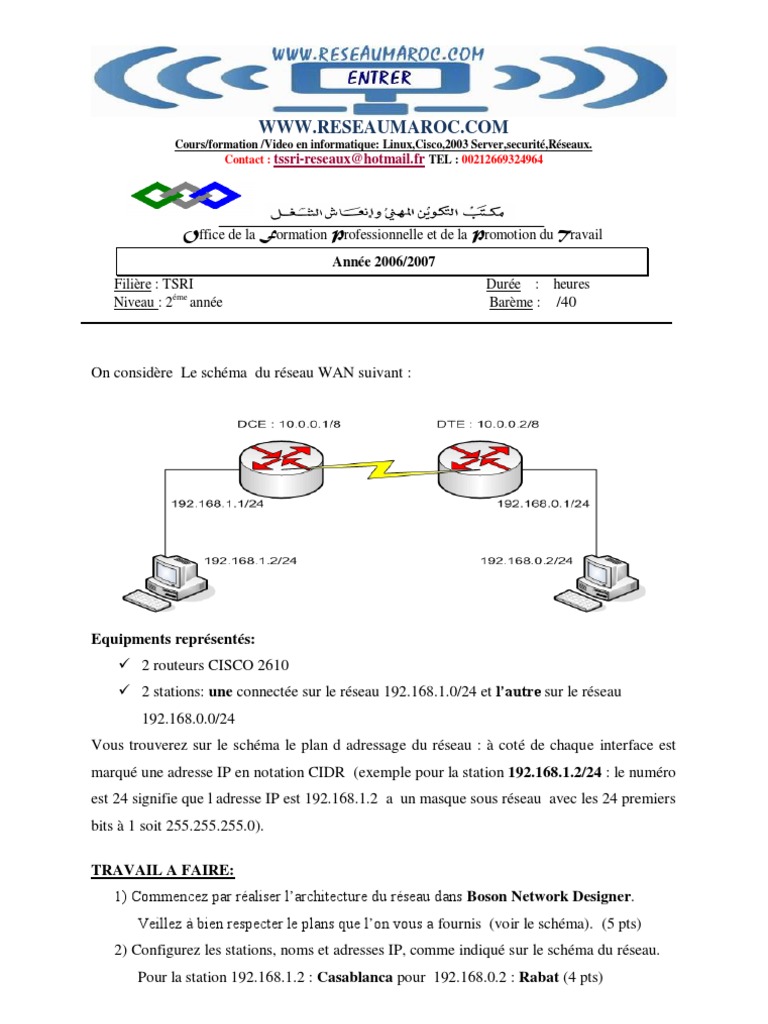 WWW.RESEAUMAROC.COM
ENTRER

WWW.RESEAUMAROC.COM
Cours/formation /Video en informatique: Linux,Cisco,2003 Server,securité,Réseaux.
Contact : tssri-reseaux@hotmail.fr TEL : 00212669324964

مكتب التكوين المهني وإنعاش الشغل
Office de la Formation Professionnelle et de la Promotion du Travail

Année 2006/2007

Filière : TSRI
Niveau : 2ème année
Durée : heures
Barème : /40

On considère Le schéma du réseau WAN suivant :

DCE : 10.0.0.1/8
DTE : 10.0.0.2/8
192.168.1.1/24
192.168.0.1/24
192.168.1.2/24
192.168.0.2/24

Equipments représentés:
✓ 2 routeurs CISCO 2610
✓ 2 stations: une connectée sur le réseau 192.168.1.0/24 et l'autre sur le réseau 192.168.0.0/24

Vous trouverez sur le schéma le plan d adressage du réseau : à coté de chaque interface est marqué une adresse IP en notation CIDR (exemple pour la station 192.168.1.2/24 : le numéro est 24 signifie que l adresse IP est 192.168.1.2 a un masque sous réseau avec les 24 premiers bits à 1 soit 255.255.255.0).

TRAVAIL A FAIRE:
1) Commencez par réaliser l'architecture du réseau dans Boson Network Designer.
Veillez à bien respecter le plans que l'on vous a fournis (voir le schéma). (5 pts)
2) Configurez les stations, noms et adresses IP, comme indiqué sur le schéma du réseau.
Pour la station 192.168.1.2 : Casablanca pour 192.168.0.2 : Rabat (4 pts)