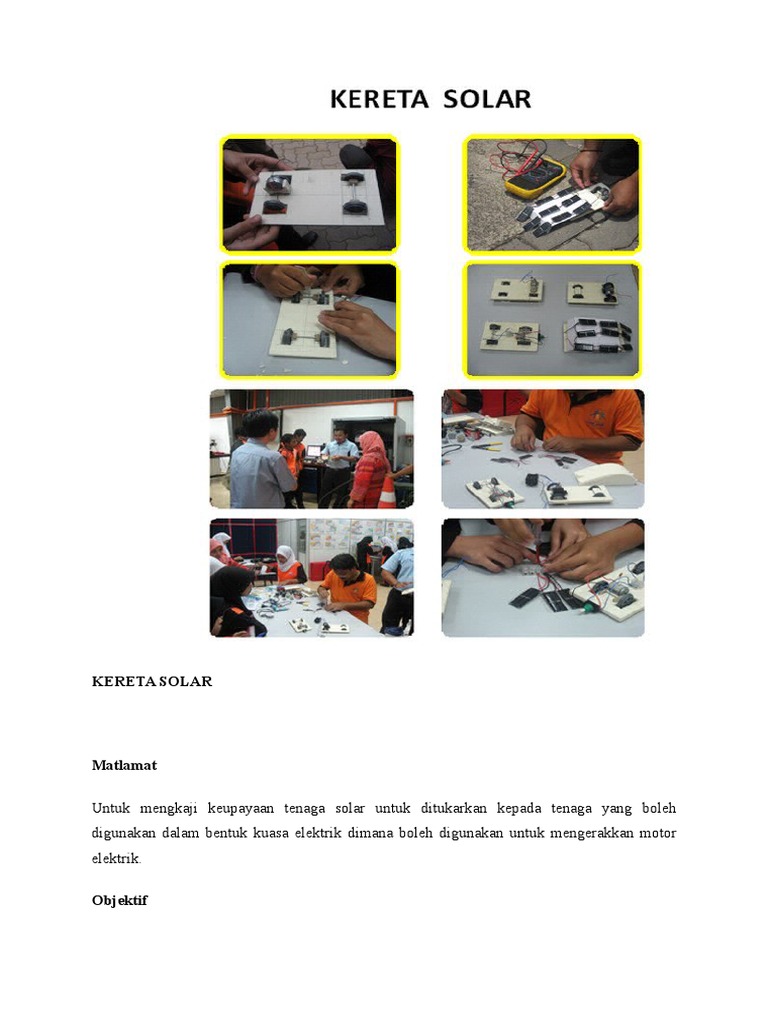 KERETA SOLAR

KERETA SOLAR

Matlamat

Untuk mengkaji keupayaan tenaga solar untuk ditukarkan kepada tenaga yang boleh digunakan dalam bentuk kuasa elektrik dimana boleh digunakan untuk mengerakkan motor elektrik.

Objektif