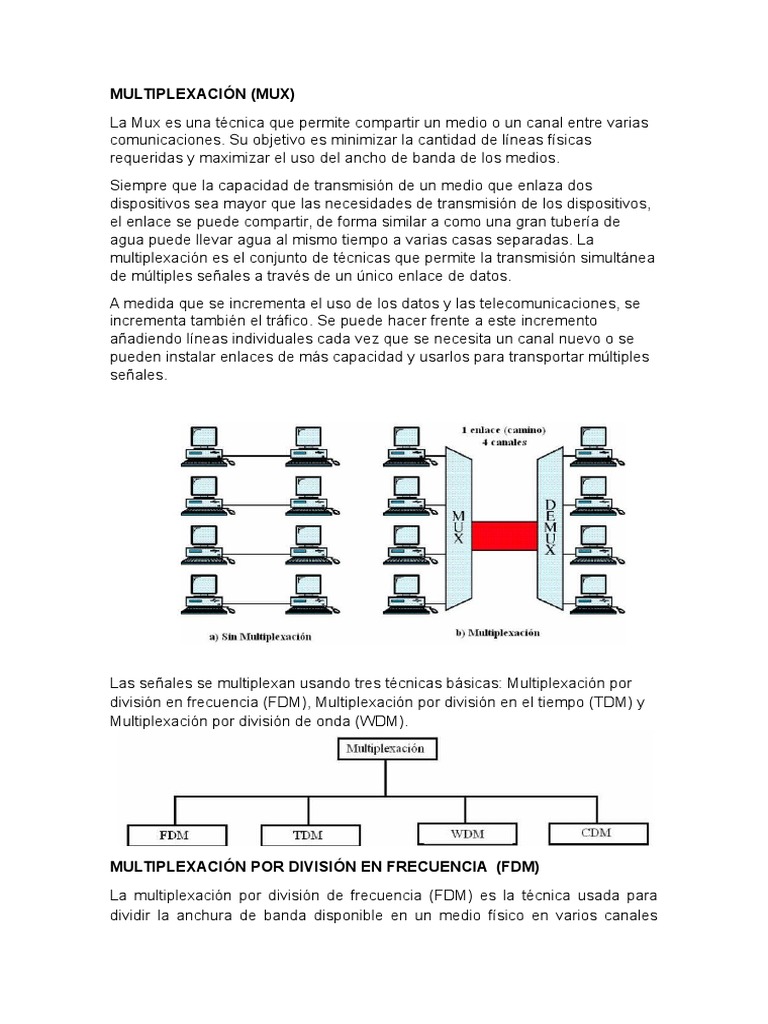 MULTIPLEXACIÓN (MUX)

La Mux es una técnica que permite compartir un medio o un canal entre varias comunicaciones. Su objetivo es minimizar la cantidad de líneas físicas requeridas y maximizar el uso del ancho de banda de los medios.

Siempre que la capacidad de transmisión de un medio que enlaza dos dispositivos sea mayor que las necesidades de transmisión de los dispositivos, el enlace se puede compartir, de forma similar a como una gran tubería de agua puede llevar agua al mismo tiempo a varias casas separadas. La multiplexación es el conjunto de técnicas que permite la transmisión simultánea de múltiples señales a través de un único enlace de datos.

A medida que se incrementa el uso de los datos y las telecomunicaciones, se incrementa también el tráfico. Se puede hacer frente a este incremento añadiendo líneas individuales cada vez que se necesita un canal nuevo o se pueden instalar enlaces de más capacidad y usarlos para transportar múltiples señales.

1 enlace (camino)
4 canales
MUX
DEMUX
a) Sin Multiplexación
b) Multiplexación

Las señales se multiplexan usando tres técnicas básicas: Multiplexación por división en frecuencia (FDM), Multiplexación por división en el tiempo (TDM) y Multiplexación por división de onda (WDM).

Multiplexación
FDM
TDM
WDM
CDM

MULTIPLEXACIÓN POR DIVISIÓN EN FRECUENCIA (FDM)

La multiplexación por división de frecuencia (FDM) es la técnica usada para dividir la anchura de banda disponible en un medio físico en varios canales