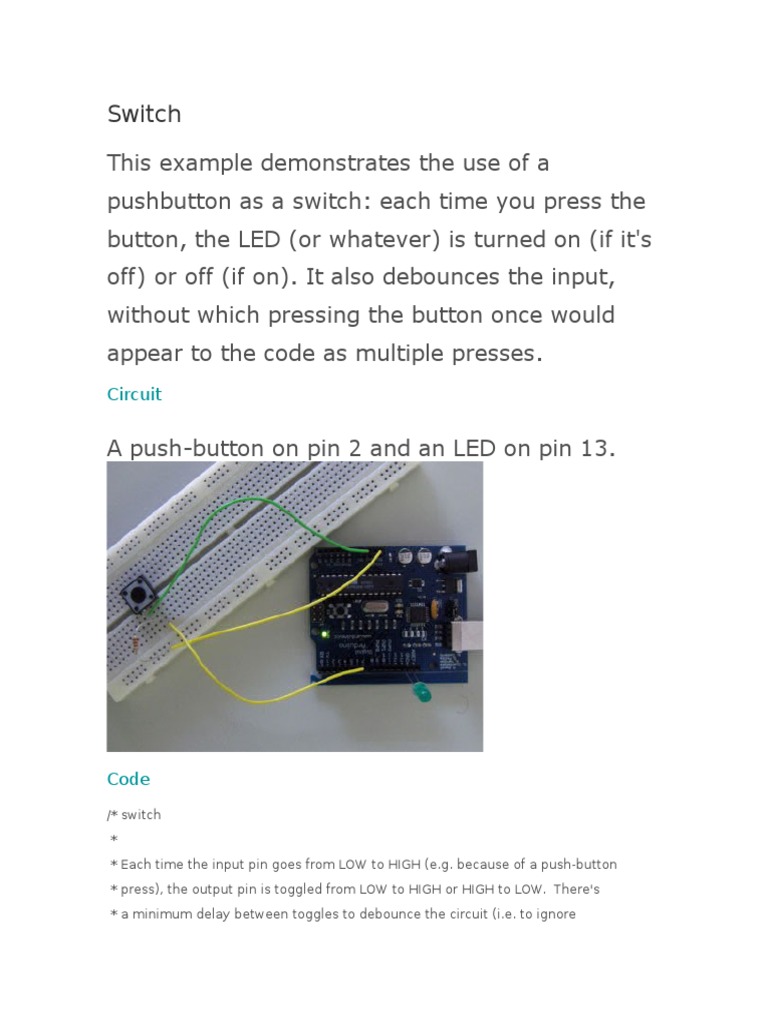 Switch

This example demonstrates the use of a pushbutton as a switch: each time you press the button, the LED (or whatever) is turned on (if it's off) or off (if on). It also debounces the input, without which pressing the button once would appear to the code as multiple presses.

Circuit

A push-button on pin 2 and an LED on pin 13.

Code

/* switch
*
* Each time the input pin goes from LOW to HIGH (e.g. because of a push-button
* press), the output pin is toggled from LOW to HIGH or HIGH to LOW. There's
* a minimum delay between toggles to debounce the circuit (i.e. to ignore