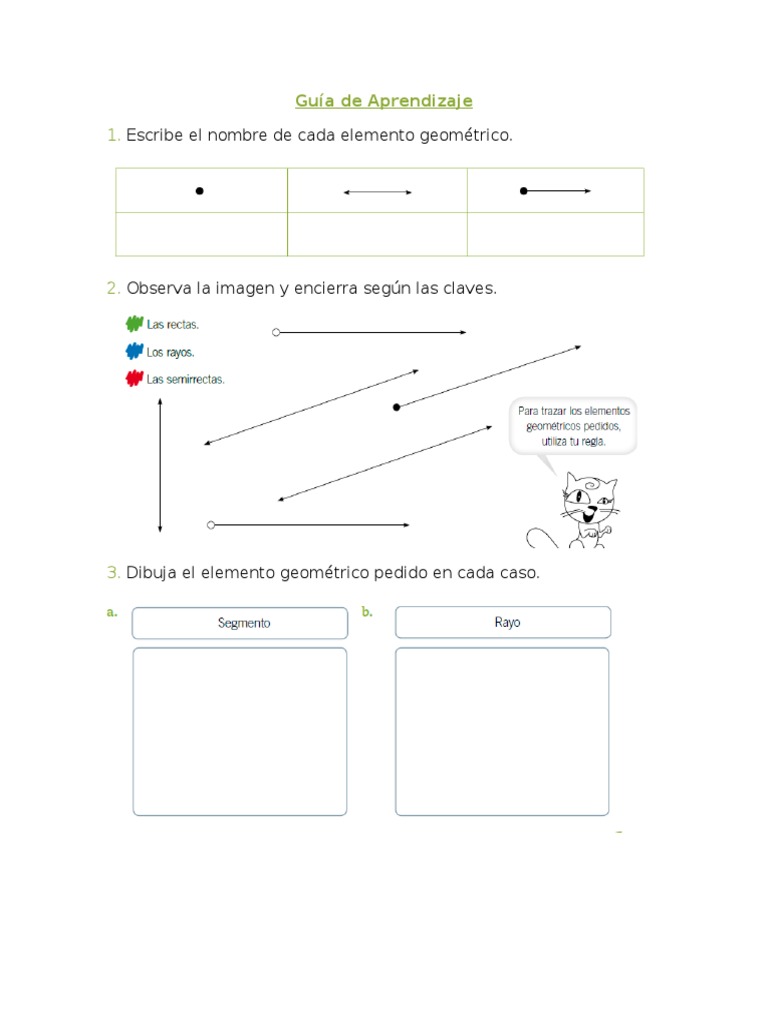 Guía de Aprendizaje

1. Escribe el nombre de cada elemento geométrico.

2. Observa la imagen y encierra según las claves.

Las rectas.
Los rayos.
Las semirrectas.

Para trazar los elementos geométricos pedidos, utiliza tu regla.

3. Dibuja el elemento geométrico pedido en cada caso.

a. Segmento

b. Rayo