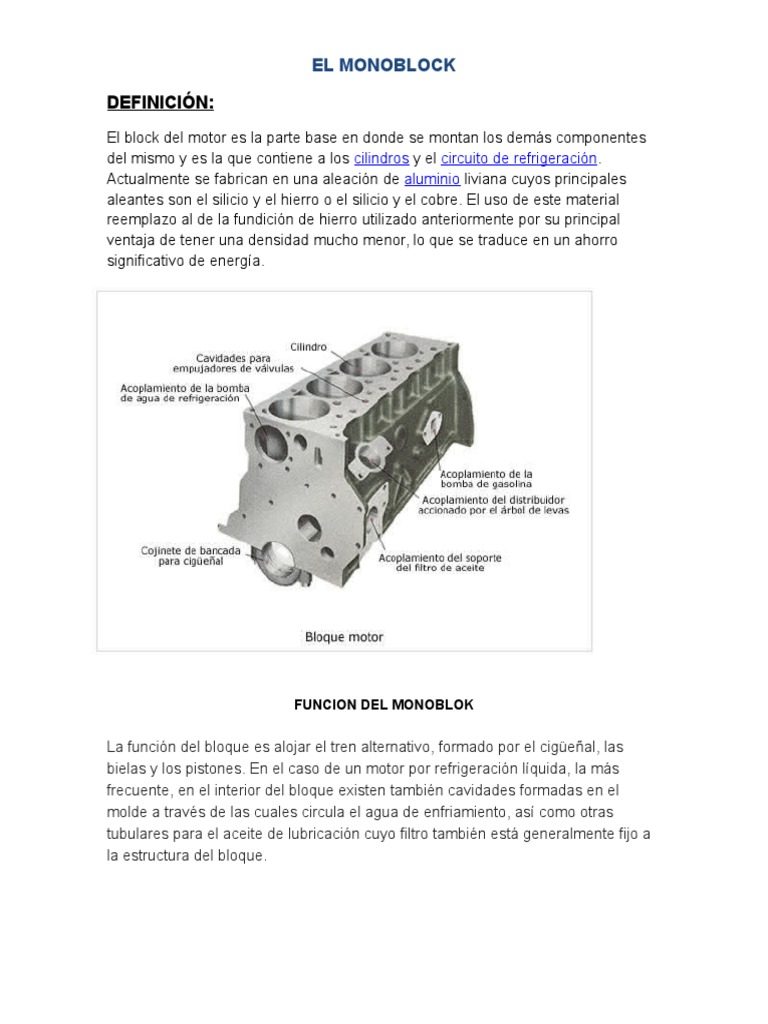 EL MONOBLOCK

DEFINICIÓN:

El block del motor es la parte base en donde se montan los demás componentes del mismo y es la que contiene a los cilindros y el circuito de refrigeración. Actualmente se fabrican en una aleación de aluminio liviana cuyos principales aleantes son el silicio y el hierro o el silicio y el cobre. El uso de este material reemplazo al de la fundición de hierro utilizado anteriormente por su principal ventaja de tener una densidad mucho menor, lo que se traduce en un ahorro significativo de energía.

Cilindro

Cavidades para empujadores de válvulas

Acoplamiento de la bomba de agua de refrigeración

Acoplamiento de la bomba de gasolina

Acoplamiento del distribuidor accionado por el árbol de levas

Cojinete de bancada para cigüeñal

Acoplamiento del soporte del filtro de aceite

Bloque motor

FUNCION DEL MONOBLOK

La función del bloque es alojar el tren alternativo, formado por el cigüeñal, las bielas y los pistones. En el caso de un motor por refrigeración líquida, la más frecuente, en el interior del bloque existen también cavidades formadas en el molde a través de las cuales circula el agua de enfriamiento, así como otras tubulares para el aceite de lubricación cuyo filtro también está generalmente fijo a la estructura del bloque.