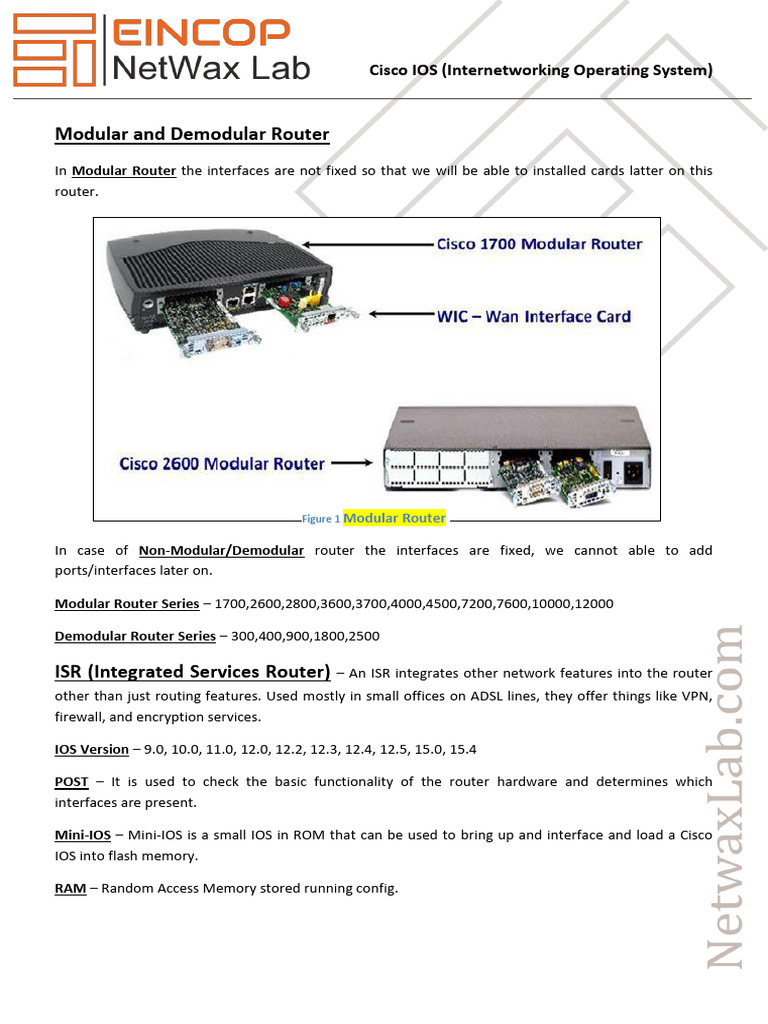 EINCOP
NetWax Lab

Cisco IOS (Internetworking Operating System)

Modular and Demodular Router

In Modular Router the interfaces are not fixed so that we will be able to installed cards latter on this router.

Cisco 1700 Modular Router

WIC – Wan Interface Card

Cisco 2600 Modular Router

Figure 1 Modular Router

In case of Non-Modular/Demodular router the interfaces are fixed, we cannot able to add ports/interfaces later on.

Modular Router Series – 1700,2600,2800,3600,3700,4000,4500,7200,7600,10000,12000

Demodular Router Series – 300,400,900,1800,2500

ISR (Integrated Services Router) – An ISR integrates other network features into the router other than just routing features. Used mostly in small offices on ADSL lines, they offer things like VPN, firewall, and encryption services.

IOS Version – 9.0, 10.0, 11.0, 12.0, 12.2, 12.3, 12.4, 12.5, 15.0, 15.4

POST – It is used to check the basic functionality of the router hardware and determines which interfaces are present.

Mini-IOS – Mini-IOS is a small IOS in ROM that can be used to bring up and interface and load a Cisco IOS into flash memory.

RAM – Random Access Memory stored running config.

NetwaxLab.com