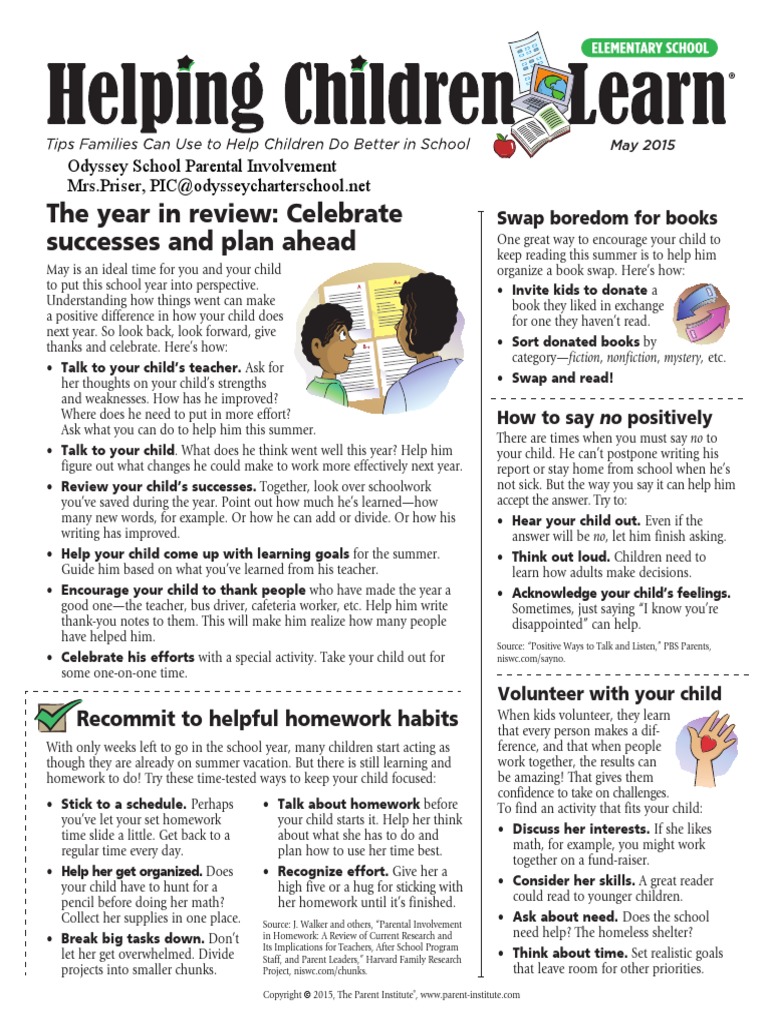 ELEMENTARY SCHOOL

Helping Children Learn®

Tips Families Can Use to Help Children Do Better in School

May 2015

Odyssey School Parental Involvement
Mrs.Priser, PIC@odysseycharterschool.net

The year in review: Celebrate successes and plan ahead

May is an ideal time for you and your child to put this school year into perspective. Understanding how things went can make a positive difference in how your child does next year. So look back, look forward, give thanks and celebrate. Here's how:

• Talk to your child's teacher. Ask for her thoughts on your child's strengths and weaknesses. How has he improved? Where does he need to put in more effort? Ask what you can do to help him this summer.

• Talk to your child. What does he think went well this year? Help him figure out what changes he could make to work more effectively next year.

• Review your child's successes. Together, look over schoolwork you've saved during the year. Point out how much he's learned—how many new words, for example. Or how he can add or divide. Or how his writing has improved.

• Help your child come up with learning goals for the summer. Guide him based on what you've learned from his teacher.

• Encourage your child to thank people who have made the year a good one—the teacher, bus driver, cafeteria worker, etc. Help him write thank-you notes to them. This will make him realize how many people have helped him.

• Celebrate his efforts with a special activity. Take your child out for some one-on-one time.

Recommit to helpful homework habits

With only weeks left to go in the school year, many children start acting as though they are already on summer vacation. But there is still learning and homework to do! Try these time-tested ways to keep your child focused:

• Stick to a schedule. Perhaps you've let your set homework time slide a little. Get back to a regular time every day.

• Help her get organized. Does your child have to hunt for a pencil before doing her math? Collect her supplies in one place.

• Break big tasks down. Don't let her get overwhelmed. Divide projects into smaller chunks.

• Talk about homework before your child starts it. Help her think about what she has to do and plan how to use her time best.

• Recognize effort. Give her a high five or a hug for sticking with her homework until it's finished.

Source: J. Walker and others, "Parental Involvement in Homework: A Review of Current Research and Its Implications for Teachers, After School Program Staff, and Parent Leaders," Harvard Family Research Project, niswc.com/chunks.

Swap boredom for books

One great way to encourage your child to keep reading this summer is to help him organize a book swap. Here's how:

• Invite kids to donate a book they liked in exchange for one they haven't read.

• Sort donated books by category—fiction, nonfiction, mystery, etc.

• Swap and read!

How to say no positively

There are times when you must say no to your child. He can't postpone writing his report or stay home from school when he's not sick. But the way you say it can help him accept the answer. Try to:

• Hear your child out. Even if the answer will be no, let him finish asking.

• Think out loud. Children need to learn how adults make decisions.

• Acknowledge your child's feelings. Sometimes, just saying "I know you're disappointed" can help.

Source: "Positive Ways to Talk and Listen," PBS Parents, niswc.com/sayno.

Volunteer with your child

When kids volunteer, they learn that every person makes a difference, and that when people work together, the results can be amazing! That gives them confidence to take on challenges. To find an activity that fits your child:

• Discuss her interests. If she likes math, for example, you might work together on a fund-raiser.

• Consider her skills. A great reader could read to younger children.

• Ask about need. Does the school need help? The homeless shelter?

• Think about time. Set realistic goals that leave room for other priorities.

Copyright © 2015, The Parent Institute®, www.parent-institute.com