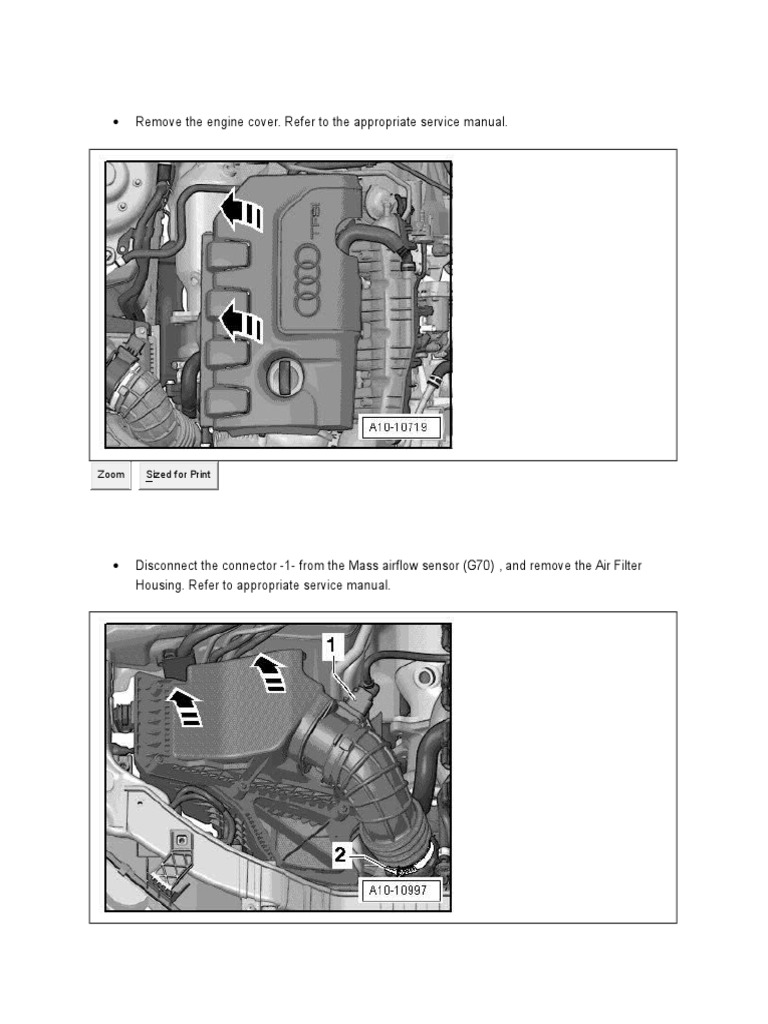 • Remove the engine cover. Refer to the appropriate service manual.

A10-10719

Zoom Sized for Print

• Disconnect the connector -1- from the Mass airflow sensor (G70) , and remove the Air Filter Housing. Refer to appropriate service manual.

1

2

A10-10997