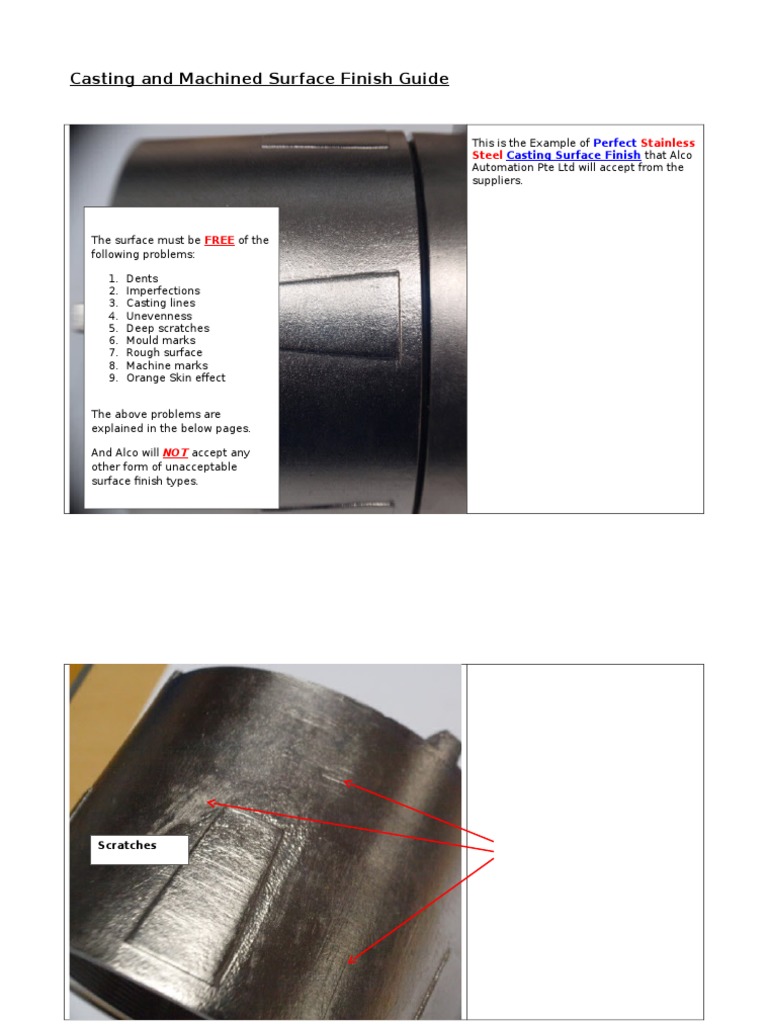 Casting and Machined Surface Finish Guide

The surface must be FREE of the following problems:

1. Dents
2. Imperfections
3. Casting lines
4. Unevenness
5. Deep scratches
6. Mould marks
7. Rough surface
8. Machine marks
9. Orange Skin effect

The above problems are explained in the below pages.

And Alco will NOT accept any other form of unacceptable surface finish types.

This is the Example of Perfect Stainless Steel Casting Surface Finish that Alco Automation Pte Ltd will accept from the suppliers.

Scratches