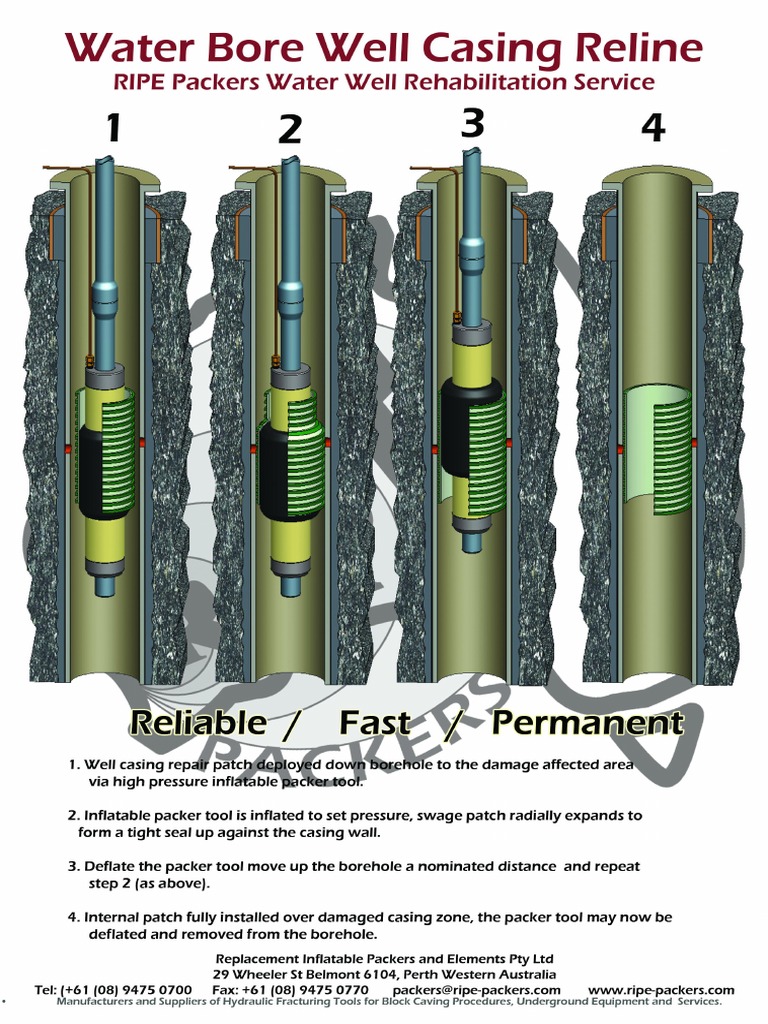 Water Bore Well Casing Reline
RIPE Packers Water Well Rehabilitation Service

1

2

3

4

PACKERS

Reliable / Fast / Permanent

1. Well casing repair patch deployed down borehole to the damage affected area via high pressure inflatable packer tool.

2. Inflatable packer tool is inflated to set pressure, swage patch radially expands to form a tight seal up against the casing wall.

3. Deflate the packer tool move up the borehole a nominated distance and repeat step 2 (as above).

4. Internal patch fully installed over damaged casing zone, the packer tool may now be deflated and removed from the borehole.

Replacement Inflatable Packers and Elements Pty Ltd
29 Wheeler St Belmont 6104, Perth Western Australia
Tel: (+61 (08) 9475 0700 Fax: +61 (08) 9475 0770 packers@ripe-packers.com www.ripe-packers.com
Manufacturers and Suppliers of Hydraulic Fracturing Tools for Block Caving Procedures, Underground Equipment and Services.