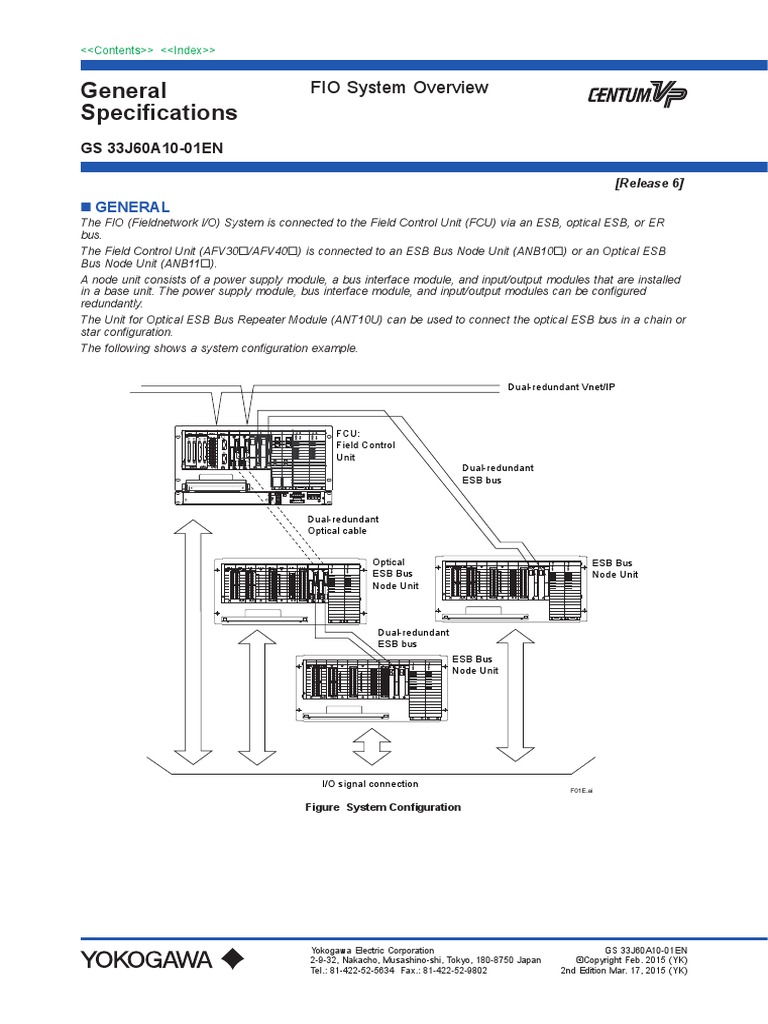 <<Contents>> <<Index>>

General Specifications

FIO System Overview

CENTUM VP

GS 33J60A10-01EN

[Release 6]

■ GENERAL

The FIO (Fieldnetwork I/O) System is connected to the Field Control Unit (FCU) via an ESB, optical ESB, or ER bus.

The Field Control Unit (AFV30□/AFV40□) is connected to an ESB Bus Node Unit (ANB10□) or an Optical ESB Bus Node Unit (ANB11□).

A node unit consists of a power supply module, a bus interface module, and input/output modules that are installed in a base unit. The power supply module, bus interface module, and input/output modules can be configured redundantly.

The Unit for Optical ESB Bus Repeater Module (ANT10U) can be used to connect the optical ESB bus in a chain or star configuration.

The following shows a system configuration example.

Dual-redundant Vnet/IP

FCU: Field Control Unit

Dual-redundant ESB bus

Dual-redundant Optical cable

Optical ESB Bus Node Unit

ESB Bus Node Unit

Dual-redundant ESB bus

ESB Bus Node Unit

I/O signal connection

F01E.ai

Figure System Configuration

YOKOGAWA

Yokogawa Electric Corporation
2-9-32, Nakacho, Musashino-shi, Tokyo, 180-8750 Japan
Tel.: 81-422-52-5634 Fax.: 81-422-52-9802

GS 33J60A10-01EN
©Copyright Feb. 2015 (YK)
2nd Edition Mar. 17, 2015 (YK)