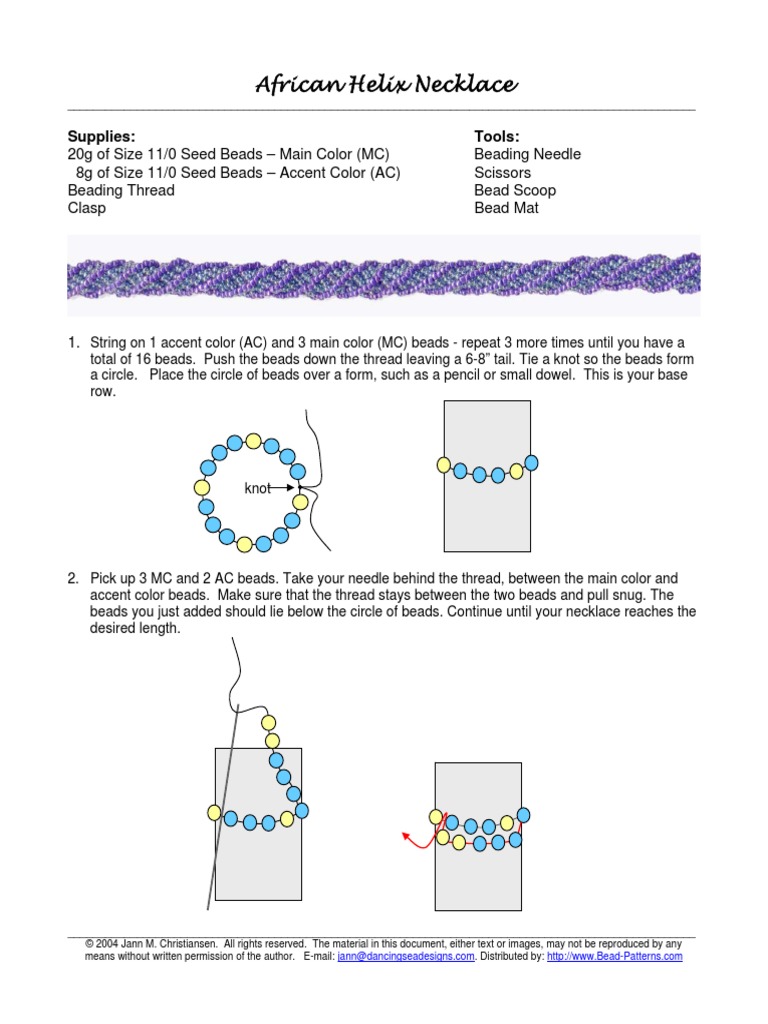 African Helix Necklace

Supplies:
20g of Size 11/0 Seed Beads – Main Color (MC)
8g of Size 11/0 Seed Beads – Accent Color (AC)
Beading Thread
Clasp

Tools:
Beading Needle
Scissors
Bead Scoop
Bead Mat

1. String on 1 accent color (AC) and 3 main color (MC) beads - repeat 3 more times until you have a total of 16 beads. Push the beads down the thread leaving a 6-8" tail. Tie a knot so the beads form a circle. Place the circle of beads over a form, such as a pencil or small dowel. This is your base row.

knot

2. Pick up 3 MC and 2 AC beads. Take your needle behind the thread, between the main color and accent color beads. Make sure that the thread stays between the two beads and pull snug. The beads you just added should lie below the circle of beads. Continue until your necklace reaches the desired length.

© 2004 Jann M. Christiansen. All rights reserved. The material in this document, either text or images, may not be reproduced by any means without written permission of the author. E-mail: jann@dancingseadesigns.com. Distributed by: http://www.Bead-Patterns.com