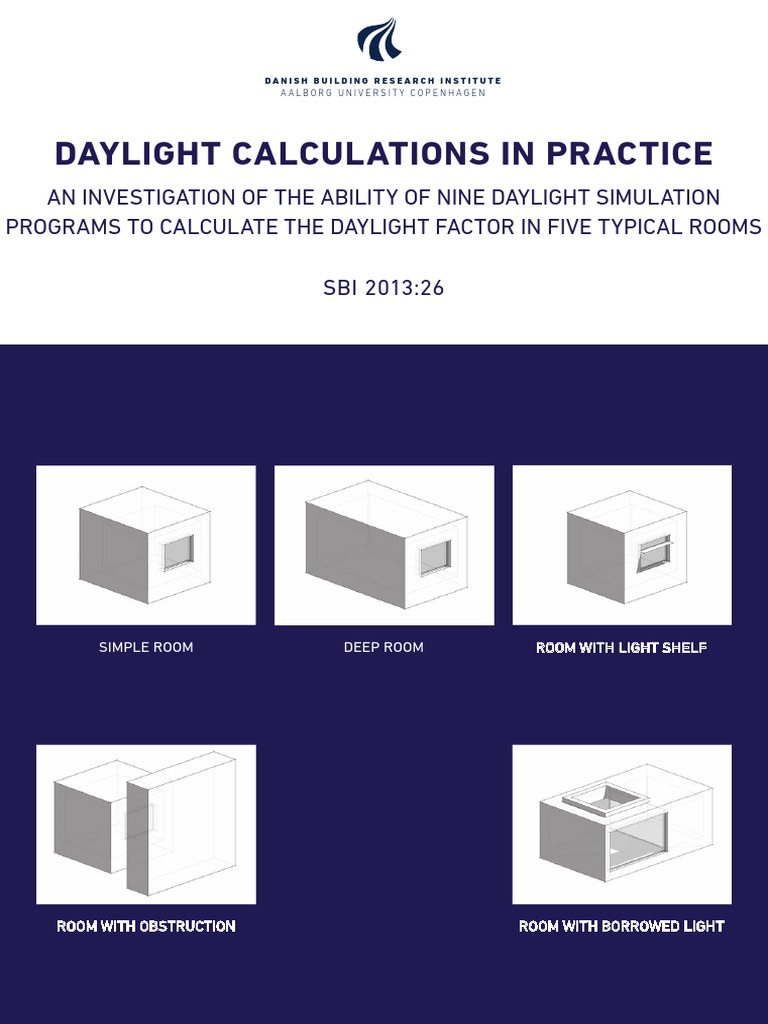 DANISH BUILDING RESEARCH INSTITUTE
AALBORG UNIVERSITY COPENHAGEN

DAYLIGHT CALCULATIONS IN PRACTICE

AN INVESTIGATION OF THE ABILITY OF NINE DAYLIGHT SIMULATION PROGRAMS TO CALCULATE THE DAYLIGHT FACTOR IN FIVE TYPICAL ROOMS

SBI 2013:26

SIMPLE ROOM

DEEP ROOM

ROOM WITH LIGHT SHELF

ROOM WITH OBSTRUCTION

ROOM WITH BORROWED LIGHT