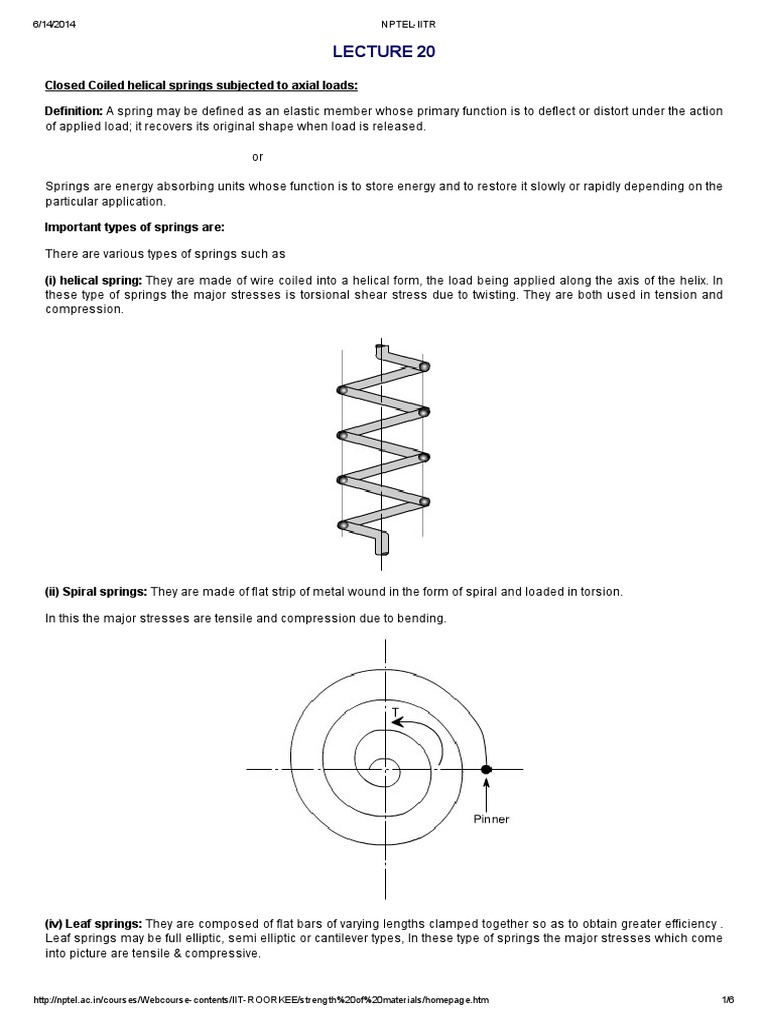 6/14/2014 NPTEL-IITR

LECTURE 20

Closed Coiled helical springs subjected to axial loads:

Definition: A spring may be defined as an elastic member whose primary function is to deflect or distort under the action of applied load; it recovers its original shape when load is released.

or

Springs are energy absorbing units whose function is to store energy and to restore it slowly or rapidly depending on the particular application.

Important types of springs are:

There are various types of springs such as

(i) helical spring: They are made of wire coiled into a helical form, the load being applied along the axis of the helix. In these type of springs the major stresses is torsional shear stress due to twisting. They are both used in tension and compression.

(ii) Spiral springs: They are made of flat strip of metal wound in the form of spiral and loaded in torsion.

In this the major stresses are tensile and compression due to bending.

T

Pinner

(iv) Leaf springs: They are composed of flat bars of varying lengths clamped together so as to obtain greater efficiency . Leaf springs may be full elliptic, semi elliptic or cantilever types, In these type of springs the major stresses which come into picture are tensile & compressive.

http://nptel.ac.in/courses/Webcourse-contents/IIT-ROORKEE/strength%20of%20materials/homepage.htm 1/6