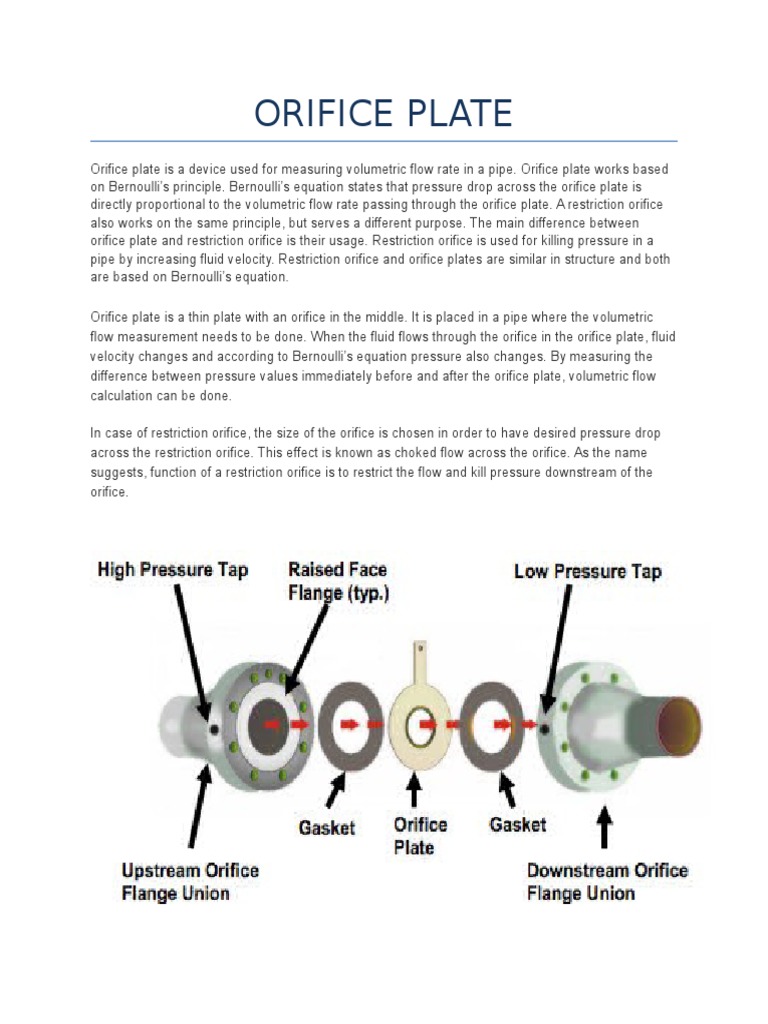 ORIFICE PLATE

Orifice plate is a device used for measuring volumetric flow rate in a pipe. Orifice plate works based on Bernoulli's principle. Bernoulli's equation states that pressure drop across the orifice plate is directly proportional to the volumetric flow rate passing through the orifice plate. A restriction orifice also works on the same principle, but serves a different purpose. The main difference between orifice plate and restriction orifice is their usage. Restriction orifice is used for killing pressure in a pipe by increasing fluid velocity. Restriction orifice and orifice plates are similar in structure and both are based on Bernoulli's equation.

Orifice plate is a thin plate with an orifice in the middle. It is placed in a pipe where the volumetric flow measurement needs to be done. When the fluid flows through the orifice in the orifice plate, fluid velocity changes and according to Bernoulli's equation pressure also changes. By measuring the difference between pressure values immediately before and after the orifice plate, volumetric flow calculation can be done.

In case of restriction orifice, the size of the orifice is chosen in order to have desired pressure drop across the restriction orifice. This effect is known as choked flow across the orifice. As the name suggests, function of a restriction orifice is to restrict the flow and kill pressure downstream of the orifice.

High Pressure Tap
Raised Face Flange (typ.)
Low Pressure Tap
Gasket
Orifice Plate
Gasket
Upstream Orifice Flange Union
Downstream Orifice Flange Union