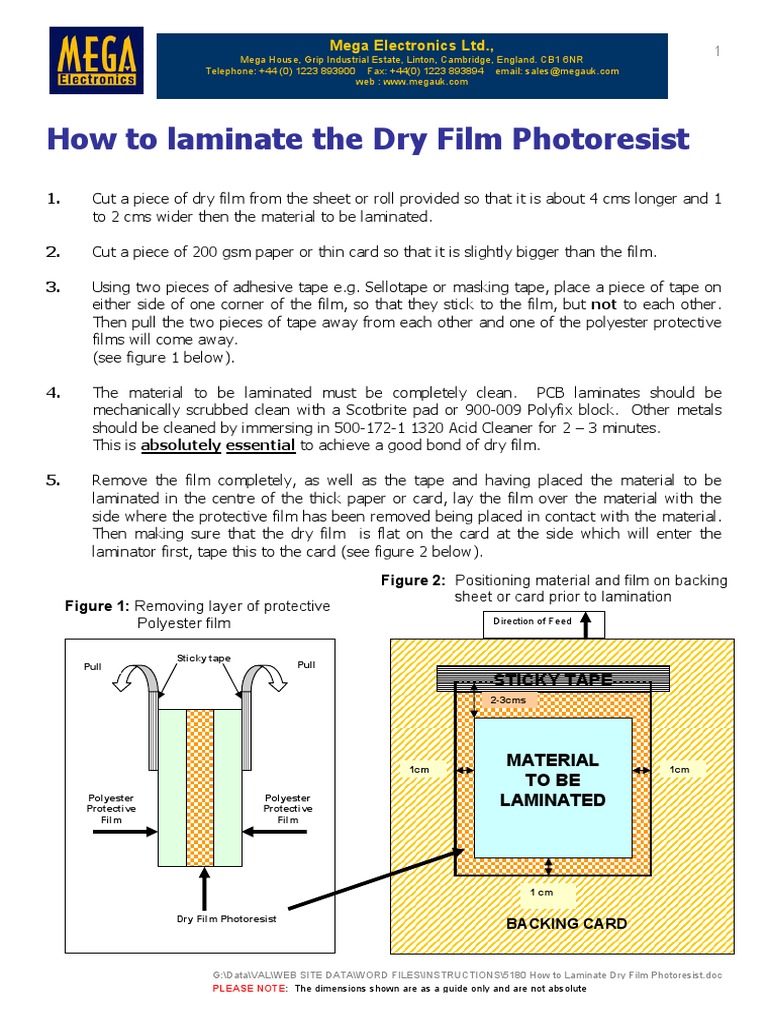 MEGA Electronics

Mega Electronics Ltd.,
Mega House, Grip Industrial Estate, Linton, Cambridge, England. CB1 6NR
Telephone: +44(0) 1223 893900 Fax: +44(0) 1223 893894 email: sales@megauk.com
web : www.megauk.com

1

How to laminate the Dry Film Photoresist

1. Cut a piece of dry film from the sheet or roll provided so that it is about 4 cms longer and 1 to 2 cms wider then the material to be laminated.

2. Cut a piece of 200 gsm paper or thin card so that it is slightly bigger than the film.

3. Using two pieces of adhesive tape e.g. Sellotape or masking tape, place a piece of tape on either side of one corner of the film, so that they stick to the film, but not to each other. Then pull the two pieces of tape away from each other and one of the polyester protective films will come away.
(see figure 1 below).

4. The material to be laminated must be completely clean. PCB laminates should be mechanically scrubbed clean with a Scotbrite pad or 900-009 Polyfix block. Other metals should be cleaned by immersing in 500-172-1 1320 Acid Cleaner for 2 – 3 minutes.
This is absolutely essential to achieve a good bond of dry film.

5. Remove the film completely, as well as the tape and having placed the material to be laminated in the centre of the thick paper or card, lay the film over the material with the side where the protective film has been removed being placed in contact with the material. Then making sure that the dry film is flat on the card at the side which will enter the laminator first, tape this to the card (see figure 2 below).

Figure 1: Removing layer of protective Polyester film

Pull
Sticky tape
Pull
Polyester Protective Film
Polyester Protective Film
Dry Film Photoresist

Figure 2: Positioning material and film on backing sheet or card prior to lamination

Direction of Feed
STICKY TAPE
2-3cms
1cm
MATERIAL TO BE LAMINATED
1cm
1 cm
BACKING CARD

G:\Data\VAL\WEB SITE DATA\WORD FILES\INSTRUCTIONS\5180 How to Laminate Dry Film Photoresist.doc
PLEASE NOTE: The dimensions shown are as a guide only and are not absolute