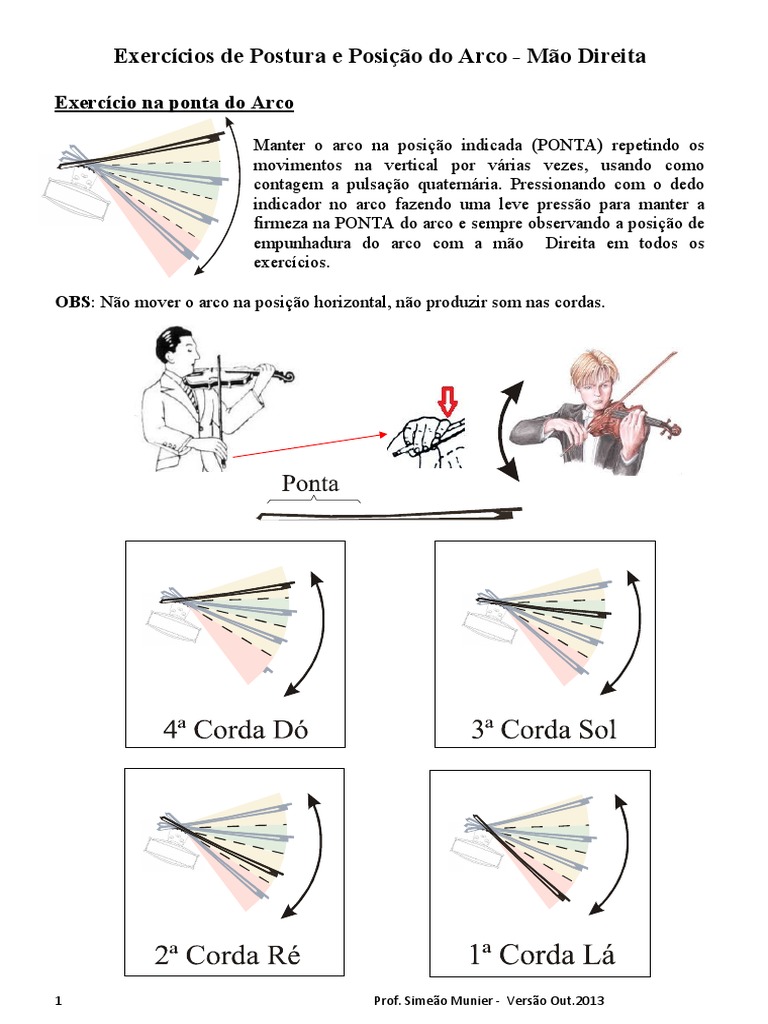 Exercícios de Postura e Posição do Arco - Mão Direita

Exercício na ponta do Arco

Manter o arco na posição indicada (PONTA) repetindo os movimentos na vertical por várias vezes, usando como contagem a pulsação quaternária. Pressionando com o dedo indicador no arco fazendo uma leve pressão para manter a firmeza na PONTA do arco e sempre observando a posição de empunhadura do arco com a mão Direita em todos os exercícios.

OBS: Não mover o arco na posição horizontal, não produzir som nas cordas.

Ponta

4ª Corda Dó

3ª Corda Sol

2ª Corda Ré

1ª Corda Lá

1

Prof. Simeão Munier - Versão Out.2013