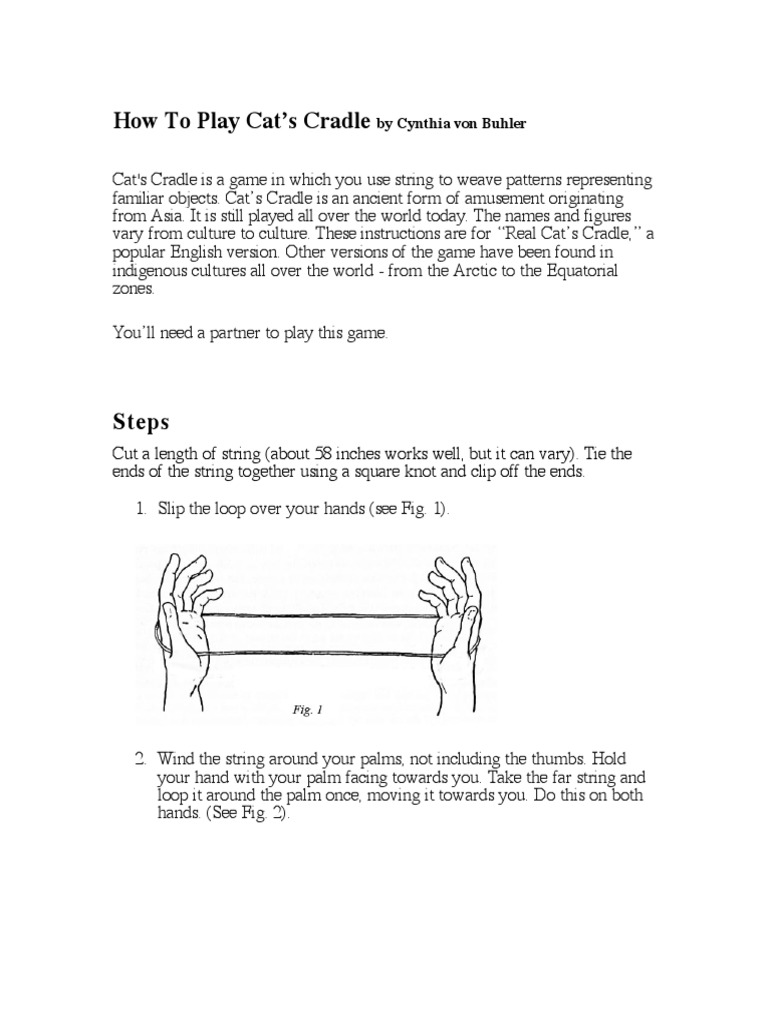 How To Play Cat's Cradle by Cynthia von Buhler

Cat's Cradle is a game in which you use string to weave patterns representing familiar objects. Cat's Cradle is an ancient form of amusement originating from Asia. It is still played all over the world today. The names and figures vary from culture to culture. These instructions are for "Real Cat's Cradle," a popular English version. Other versions of the game have been found in indigenous cultures all over the world - from the Arctic to the Equatorial zones.

You'll need a partner to play this game.

Steps

Cut a length of string (about 58 inches works well, but it can vary). Tie the ends of the string together using a square knot and clip off the ends.

1. Slip the loop over your hands (see Fig. 1).

Fig. 1

2. Wind the string around your palms, not including the thumbs. Hold your hand with your palm facing towards you. Take the far string and loop it around the palm once, moving it towards you. Do this on both hands. (See Fig. 2).