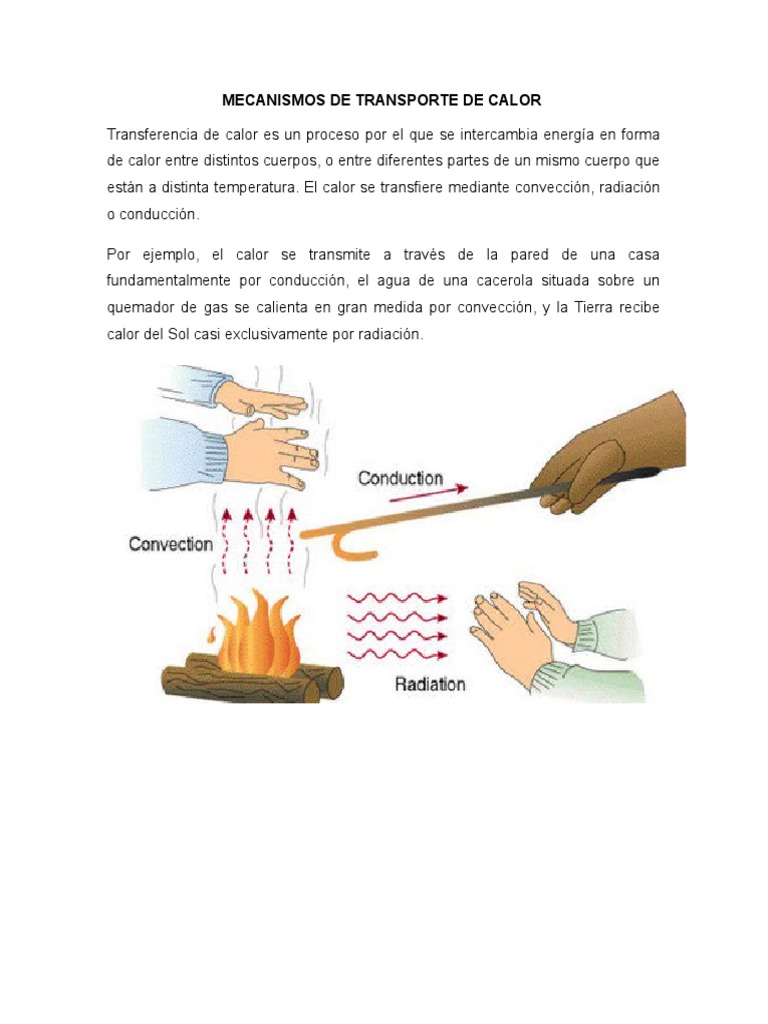 MECANISMOS DE TRANSPORTE DE CALOR

Transferencia de calor es un proceso por el que se intercambia energía en forma de calor entre distintos cuerpos, o entre diferentes partes de un mismo cuerpo que están a distinta temperatura. El calor se transfiere mediante convección, radiación o conducción.

Por ejemplo, el calor se transmite a través de la pared de una casa fundamentalmente por conducción, el agua de una cacerola situada sobre un quemador de gas se calienta en gran medida por convección, y la Tierra recibe calor del Sol casi exclusivamente por radiación.

Conduction

Convection

Radiation