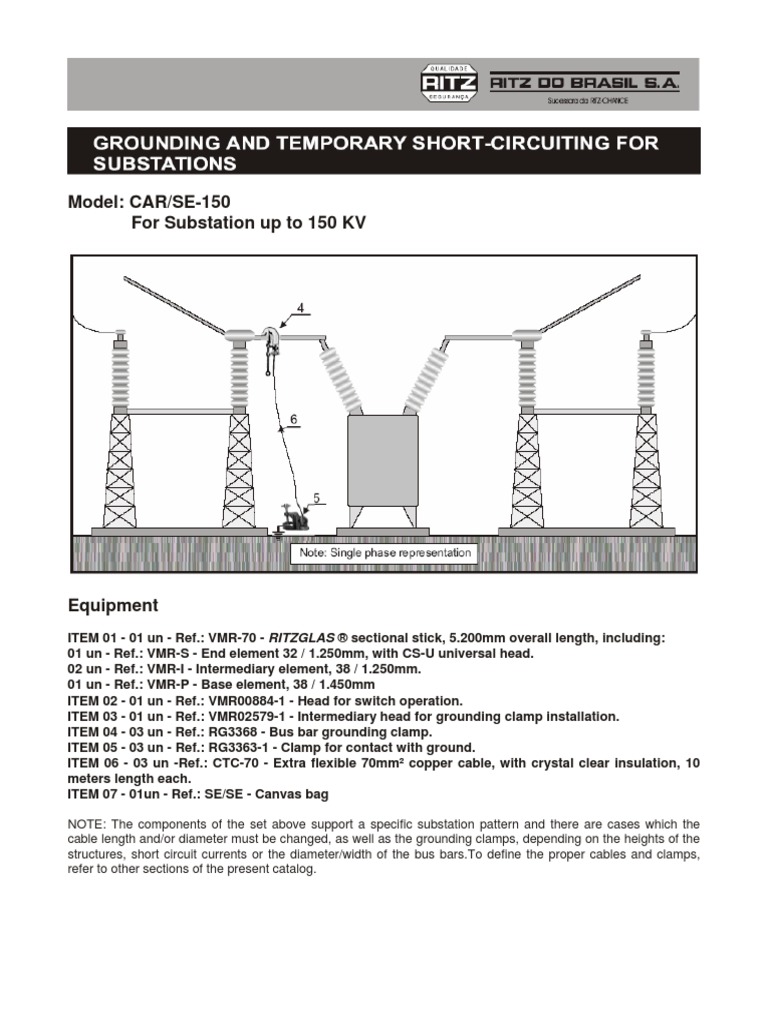 QUALIDADE RITZ SEGURANÇA RITZ DO BRASIL S.A.
Sucessora da RITZ-CHANCE

GROUNDING AND TEMPORARY SHORT-CIRCUITING FOR SUBSTATIONS

Model: CAR/SE-150
For Substation up to 150 KV

4
6
5
Note: Single phase representation

Equipment

ITEM 01 - 01 un - Ref.: VMR-70 - RITZGLAS ® sectional stick, 5.200mm overall length, including:
01 un - Ref.: VMR-S - End element 32 / 1.250mm, with CS-U universal head.
02 un - Ref.: VMR-I - Intermediary element, 38 / 1.250mm.
01 un - Ref.: VMR-P - Base element, 38 / 1.450mm
ITEM 02 - 01 un - Ref.: VMR00884-1 - Head for switch operation.
ITEM 03 - 01 un - Ref.: VMR02579-1 - Intermediary head for grounding clamp installation.
ITEM 04 - 03 un - Ref.: RG3368 - Bus bar grounding clamp.
ITEM 05 - 03 un - Ref.: RG3363-1 - Clamp for contact with ground.
ITEM 06 - 03 un -Ref.: CTC-70 - Extra flexible 70mm² copper cable, with crystal clear insulation, 10 meters length each.
ITEM 07 - 01un - Ref.: SE/SE - Canvas bag

NOTE: The components of the set above support a specific substation pattern and there are cases which the cable length and/or diameter must be changed, as well as the grounding clamps, depending on the heights of the structures, short circuit currents or the diameter/width of the bus bars.To define the proper cables and clamps, refer to other sections of the present catalog.