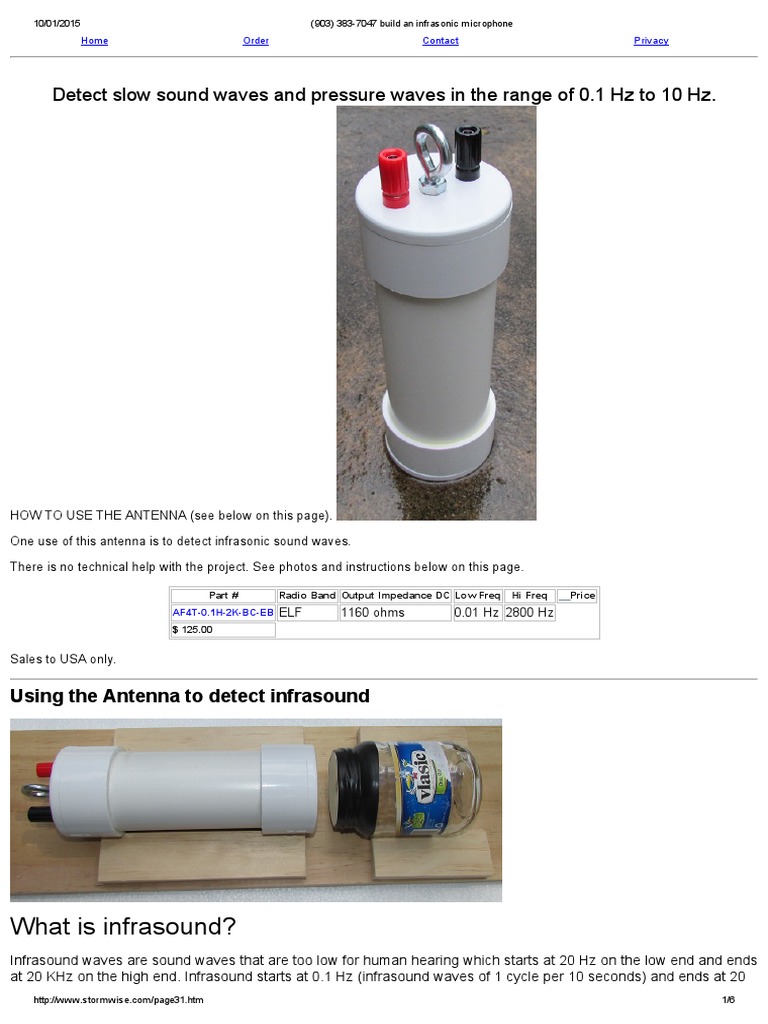 10/01/2015 (903) 383-7047 build an infrasonic microphone

Home Order Contact Privacy

Detect slow sound waves and pressure waves in the range of 0.1 Hz to 10 Hz.

HOW TO USE THE ANTENNA (see below on this page).

One use of this antenna is to detect infrasonic sound waves.

There is no technical help with the project. See photos and instructions below on this page.

| Part # | Radio Band | Output Impedance DC | Low Freq | Hi Freq | __Price |
|---|---|---|---|---|---|
| AF4T-0.1H-2K-BC-EB | ELF | 1160 ohms | 0.01 Hz | 2800 Hz | |
| $ 125.00 | | | | | |

Sales to USA only.

Using the Antenna to detect infrasound

vlasic

What is infrasound?

Infrasound waves are sound waves that are too low for human hearing which starts at 20 Hz on the low end and ends at 20 KHz on the high end. Infrasound starts at 0.1 Hz (infrasound waves of 1 cycle per 10 seconds) and ends at 20

http://www.stormwise.com/page31.htm 1/6