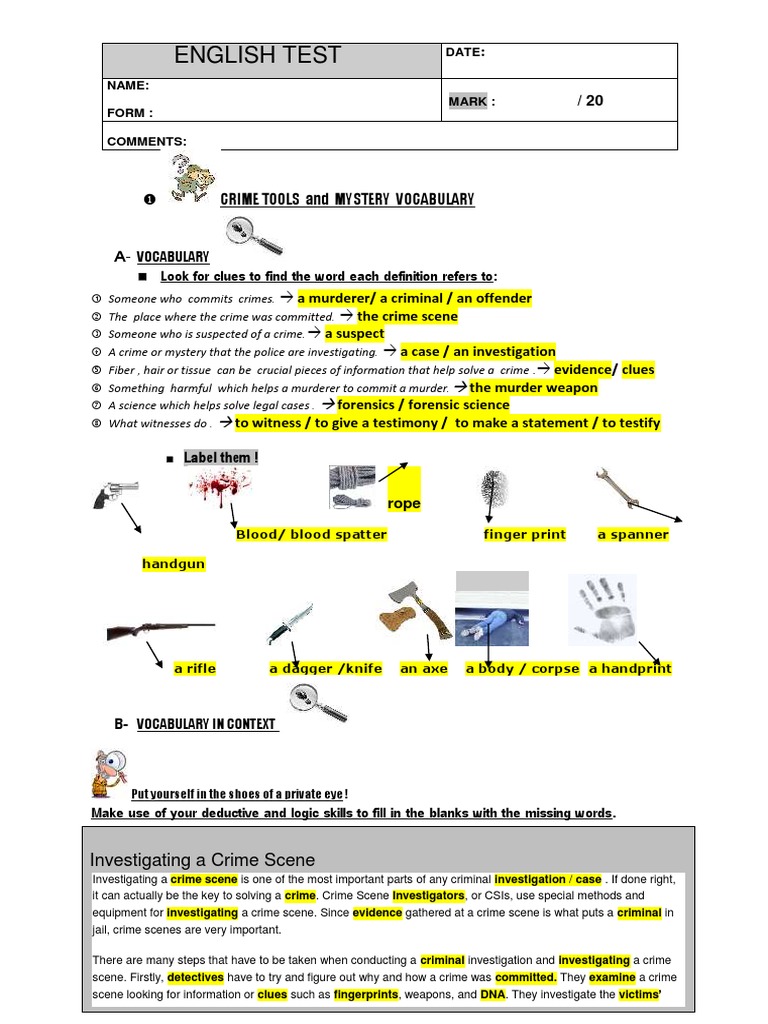 | ENGLISH TEST | DATE: |
|---|---|
| NAME: FORM : | MARK : / 20 |
| COMMENTS: | |

❶ CRIME TOOLS and MYSTERY VOCABULARY

A- VOCABULARY

■ Look for clues to find the word each definition refers to:

① Someone who commits crimes. → a murderer/ a criminal / an offender
② The place where the crime was committed. → the crime scene
③ Someone who is suspected of a crime. → a suspect
④ A crime or mystery that the police are investigating. → a case / an investigation
⑤ Fiber , hair or tissue can be crucial pieces of information that help solve a crime . → evidence/ clues
⑥ Something harmful which helps a murderer to commit a murder. → the murder weapon
⑦ A science which helps solve legal cases . → forensics / forensic science
⑧ What witnesses do . → to witness / to give a testimony / to make a statement / to testify

■ Label them !

rope

Blood/ blood spatter finger print a spanner

handgun

a rifle a dagger /knife an axe a body / corpse a handprint

B- VOCABULARY IN CONTEXT

Put yourself in the shoes of a private eye !
Make use of your deductive and logic skills to fill in the blanks with the missing words.

Investigating a Crime Scene

Investigating a crime scene is one of the most important parts of any criminal investigation / case . If done right, it can actually be the key to solving a crime. Crime Scene Investigators, or CSIs, use special methods and equipment for investigating a crime scene. Since evidence gathered at a crime scene is what puts a criminal in jail, crime scenes are very important.

There are many steps that have to be taken when conducting a criminal investigation and investigating a crime scene. Firstly, detectives have to try and figure out why and how a crime was committed. They examine a crime scene looking for information or clues such as fingerprints, weapons, and DNA. They investigate the victims'